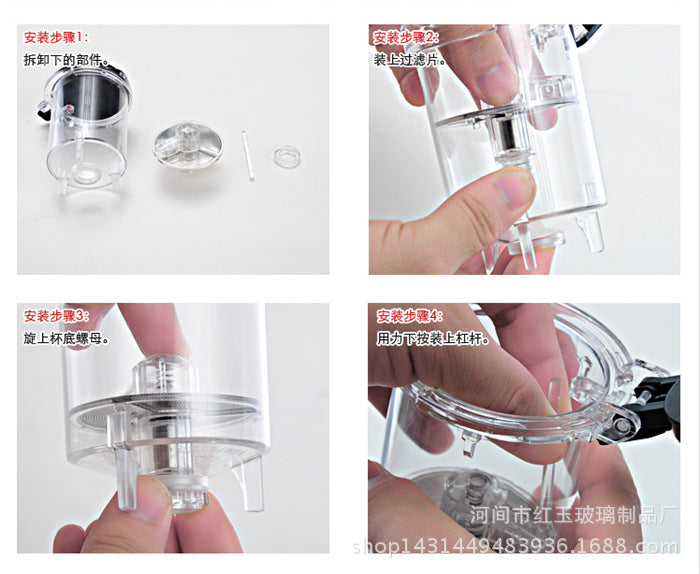 安装步骤1:
拆卸下的部件。

安装步骤2:
装上过滤片。

安装步骤3:
旋上杯底螺母。

安装步骤4:
用力下按装上杠杆。

河间市红玉玻璃制品厂
shop1431449483936.1688.com