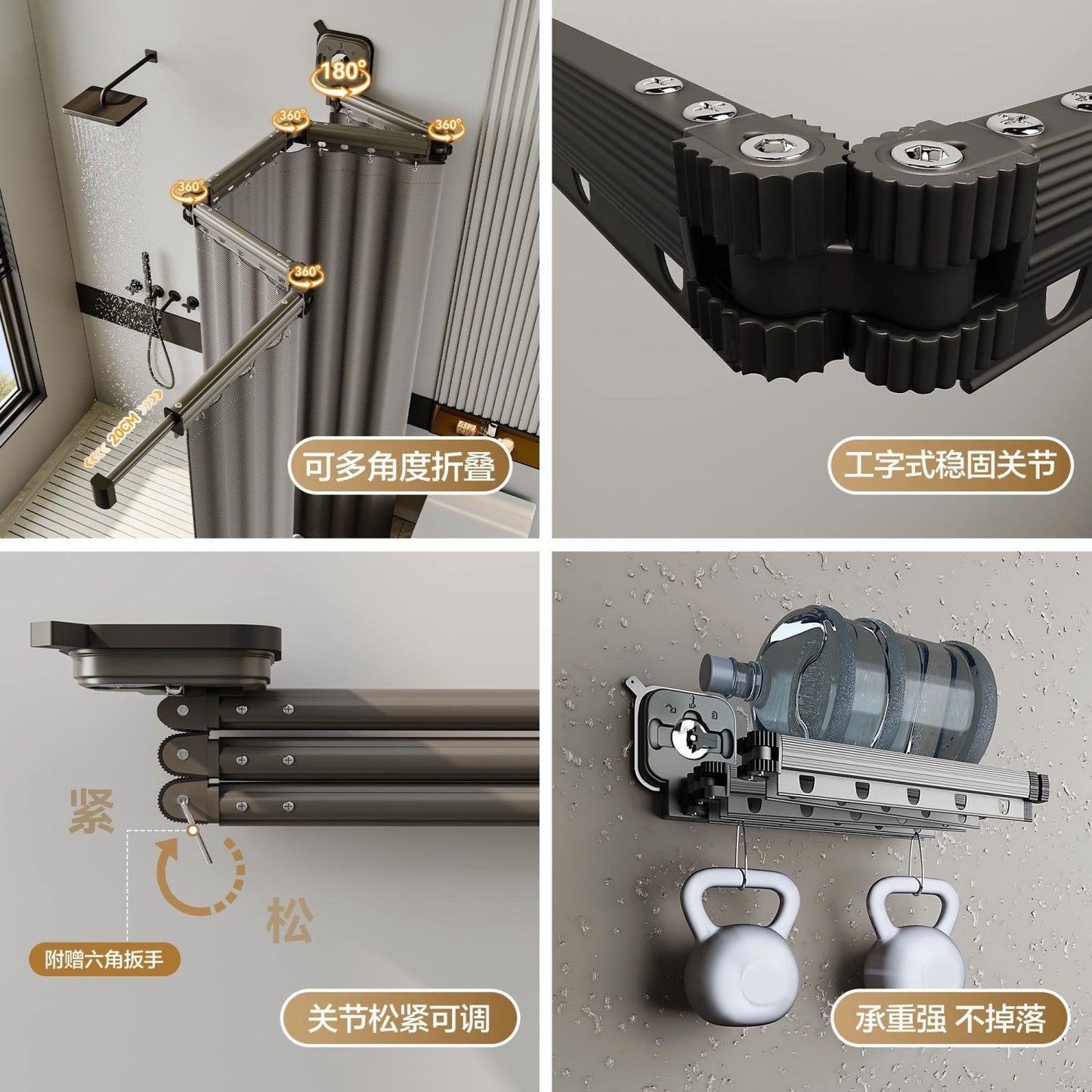 180°
360°
360°
360°
360°
20CM
可多角度折叠

工字式稳固关节

紧
松
附赠六角扳手
关节松紧可调

承重强 不掉落