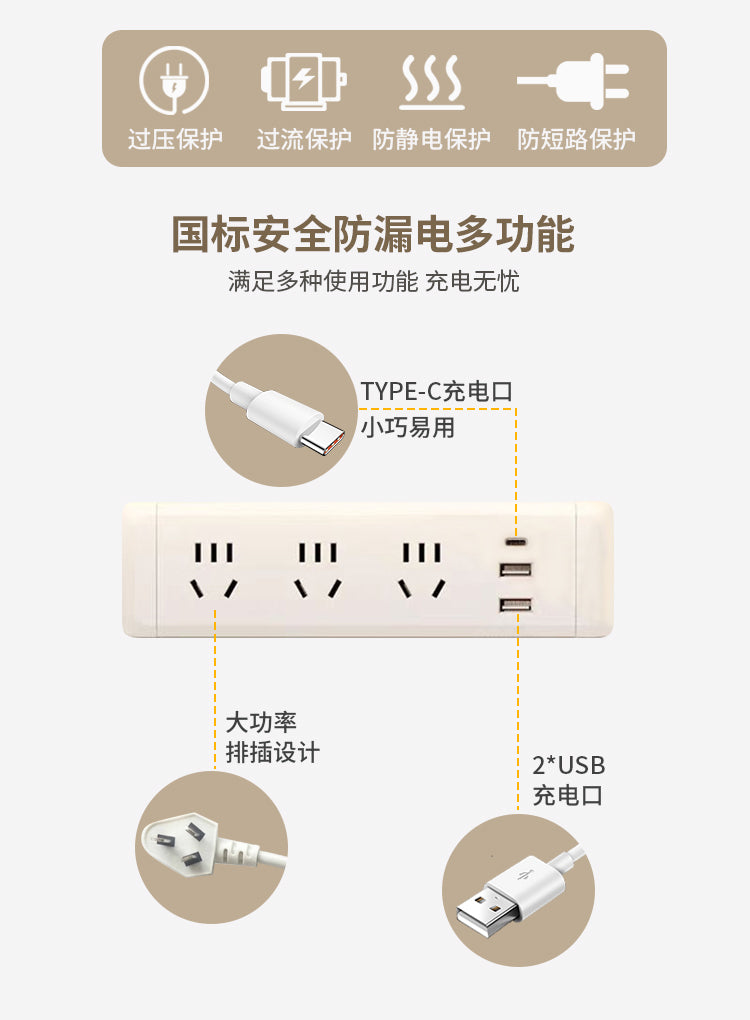 过压保护 过流保护 防静电保护 防短路保护

国标安全防漏电多功能

满足多种使用功能 充电无忧

TYPE-C充电口
小巧易用

大功率
排插设计

2*USB
充电口