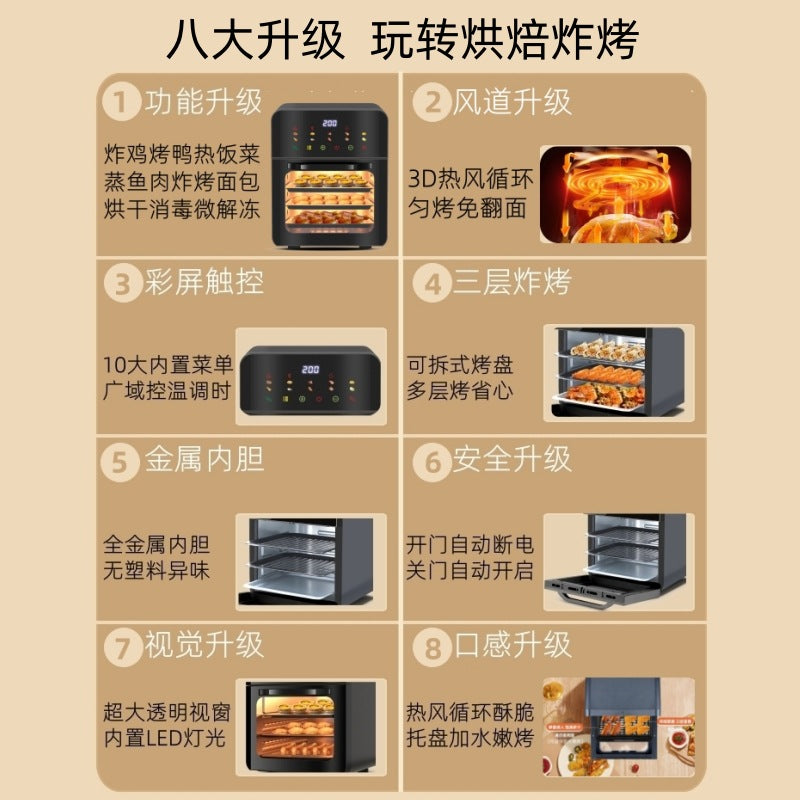 八大升级 玩转烘焙炸烤

1 功能升级

炸鸡烤鸭热饭菜
蒸鱼肉炸烤面包
烘干消毒微解冻

200

2 风道升级

3D热风循环
匀烤免翻面

3 彩屏触控

10大内置菜单
广域控温调时

200

4 三层炸烤

可拆式烤盘
多层烤省心

5 金属内胆

全金属内胆
无塑料异味

6 安全升级

开门自动断电
关门自动开启

7 视觉升级

超大透明视窗
内置LED灯光

8 口感升级

热风循环酥脆
托盘加水嫩烤