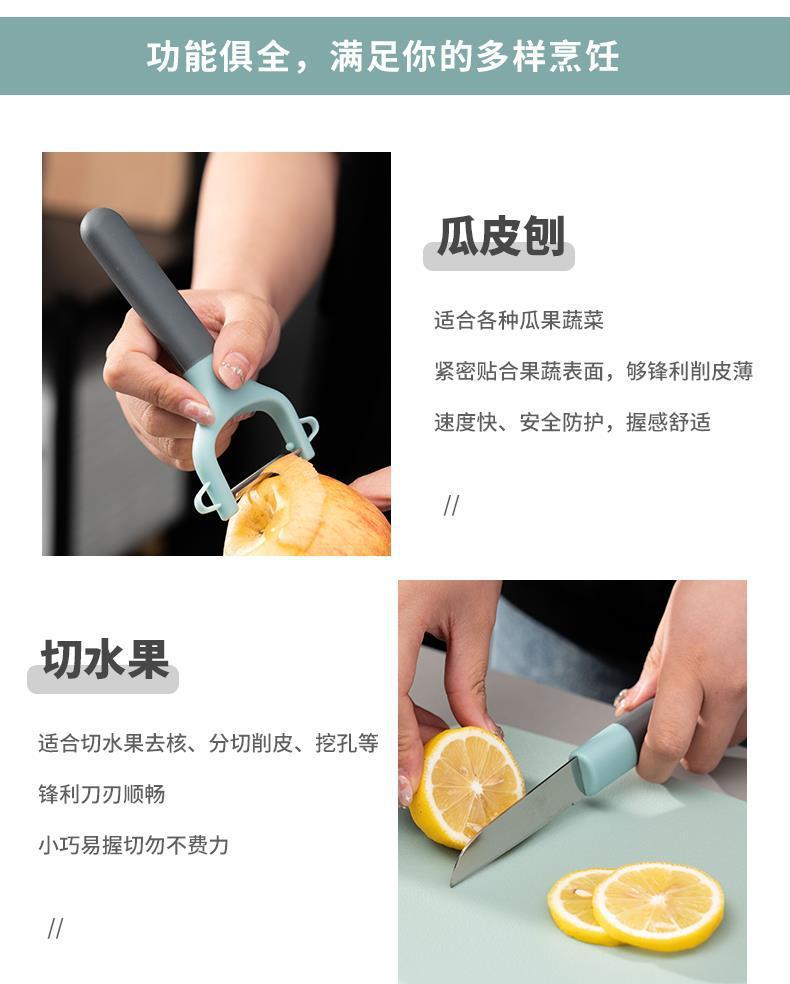 功能俱全，满足你的多样烹饪

瓜皮刨

适合各种瓜果蔬菜

紧密贴合果蔬表面，够锋利削皮薄

速度快、安全防护，握感舒适

//

切水果

适合切水果去核、分切削皮、挖孔等

锋利刀刃顺畅

小巧易握切勿不费力

//