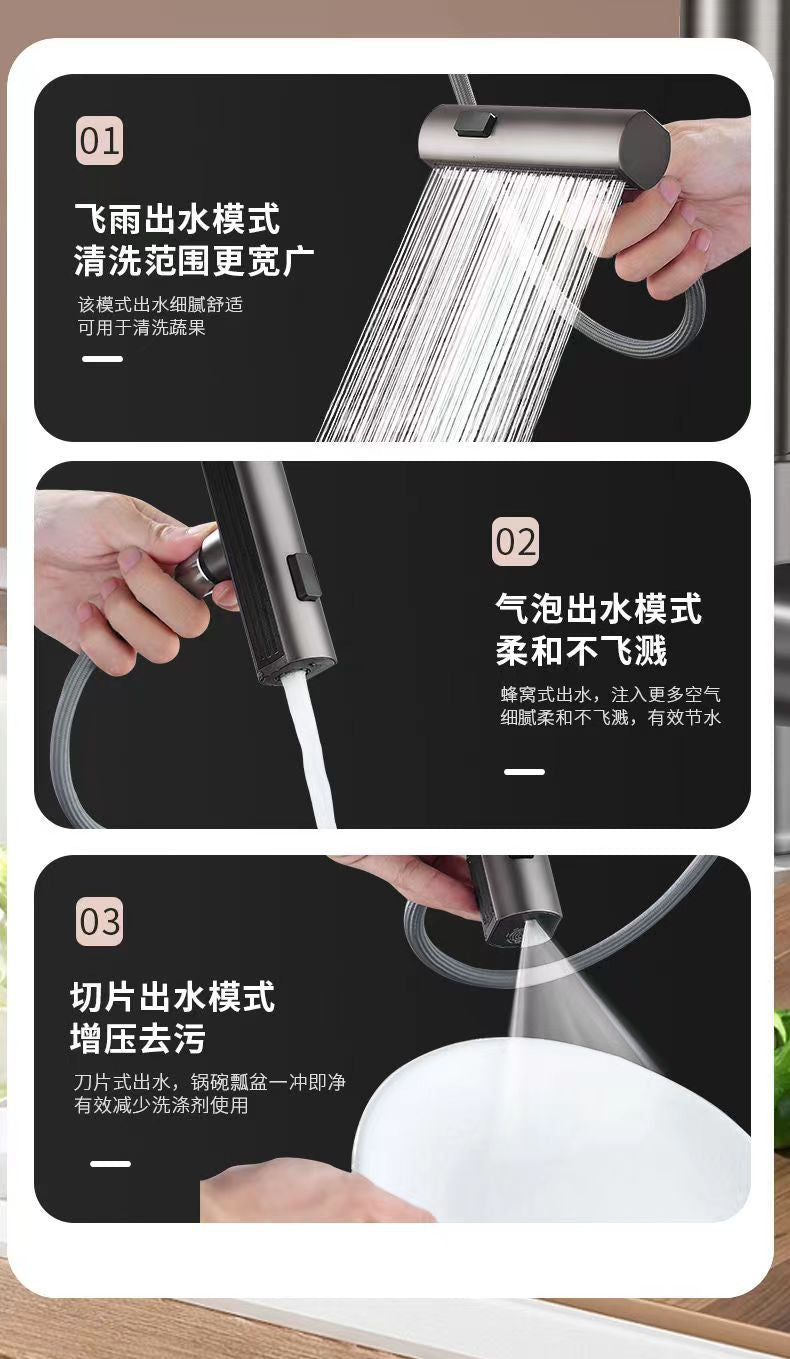 01

飞雨出水模式
清洗范围更宽广

该模式出水细腻舒适
可用于清洗蔬果

02

气泡出水模式
柔和不飞溅

蜂窝式出水，注入更多空气
细腻柔和不飞溅，有效节水

03

切片出水模式
增压去污

刀片式出水，锅碗瓢盆一冲即净
有效减少洗涤剂使用