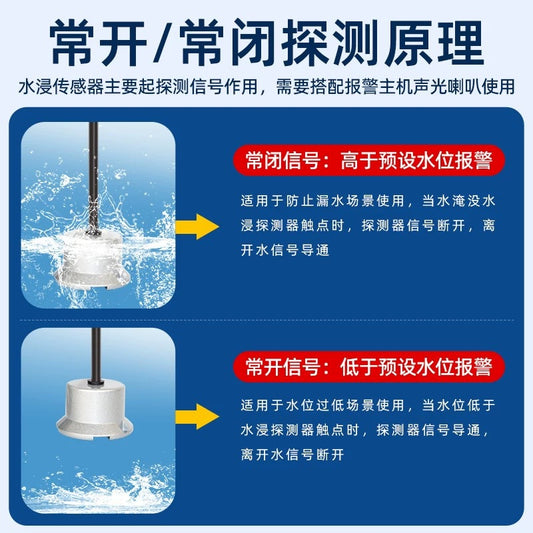 常开/常闭探测原理

水浸传感器主要起探测信号作用，需要搭配报警主机声光喇叭使用

常闭信号：高于预设水位报警

适用于防止漏水场景使用，当水淹没水浸探测器触点时，探测器信号断开，离开水信号导通

常开信号：低于预设水位报警

适用于水位过低场景使用，当水位低于水浸探测器触点时，探测器信号导通，离开水信号断开