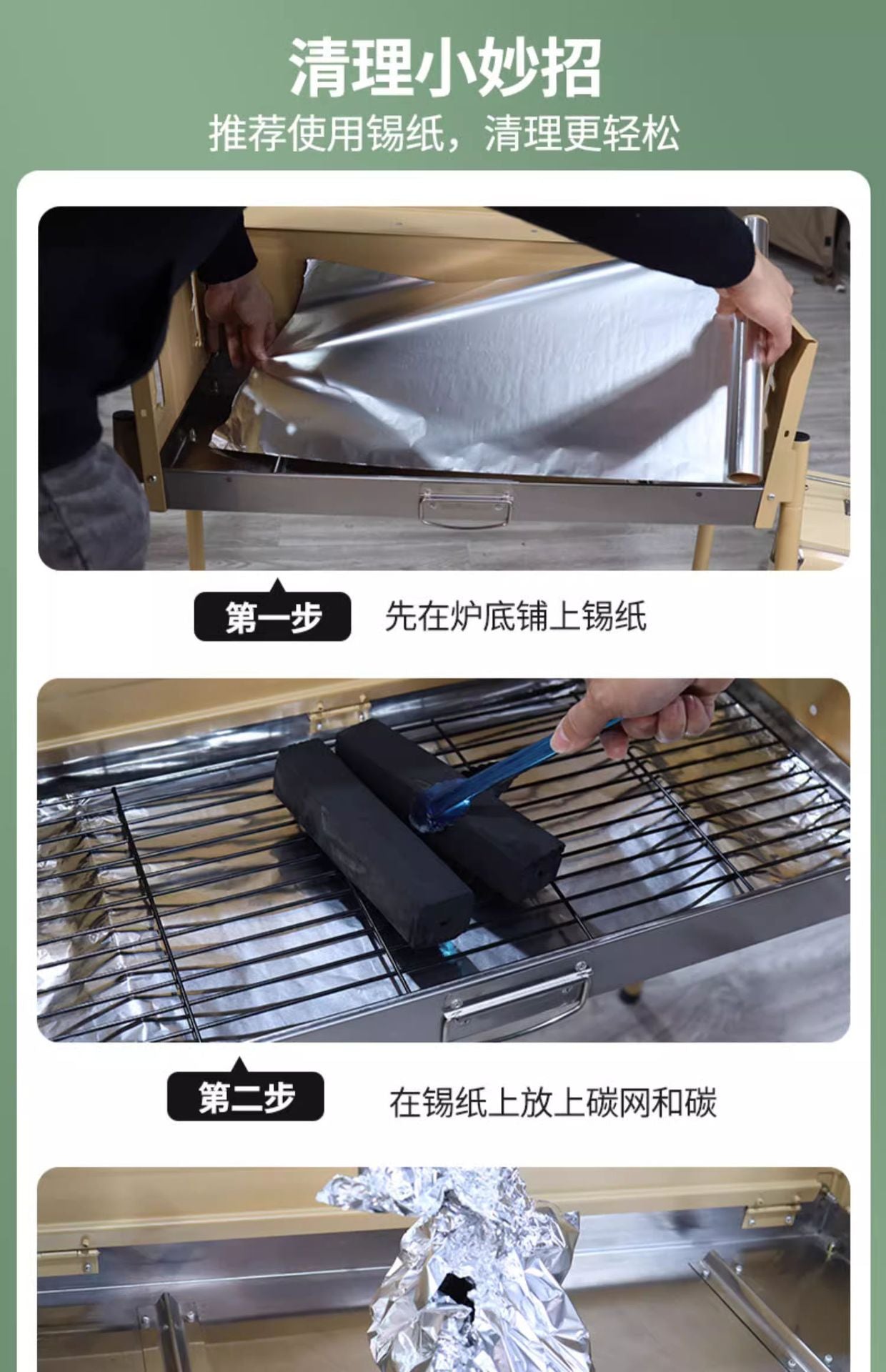 清理小妙招

推荐使用锡纸，清理更轻松

第一步

先在炉底铺上锡纸

第二步

在锡纸上放上碳网和碳