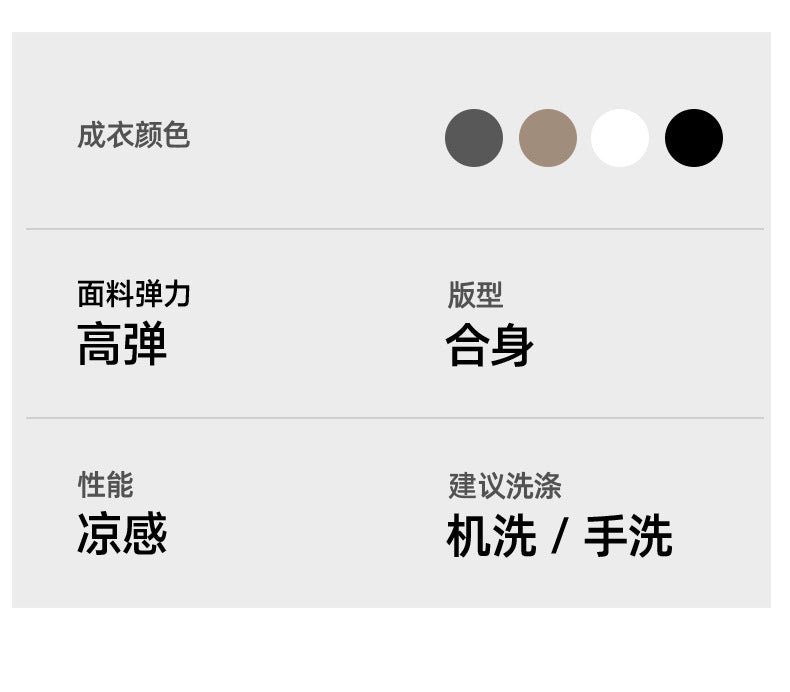 成衣颜色

面料弹力
高弹

版型
合身

性能
凉感

建议洗涤
机洗 / 手洗