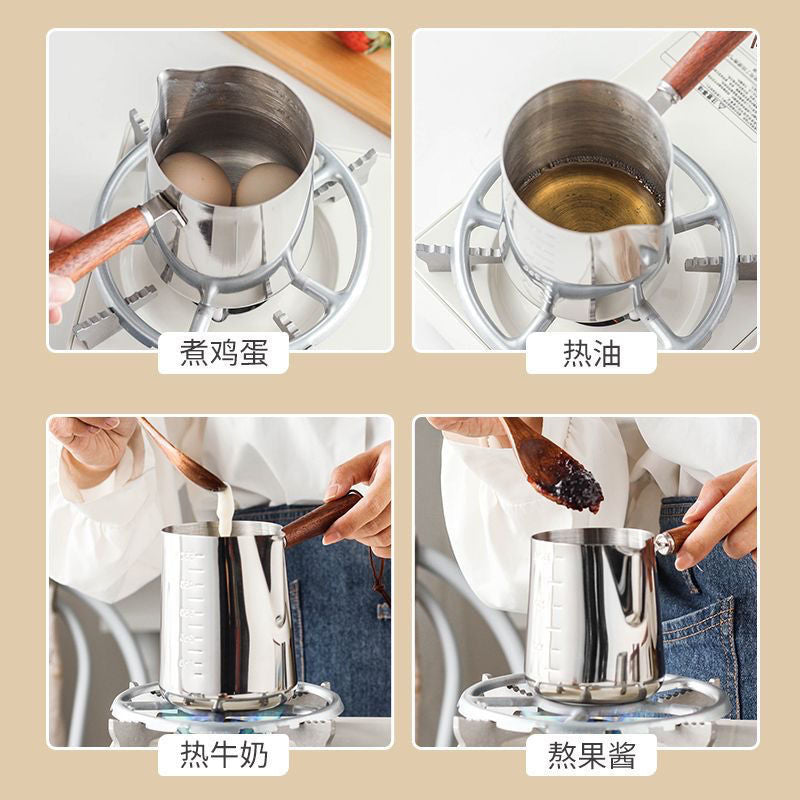 煮鸡蛋

热油

热牛奶

熬果酱