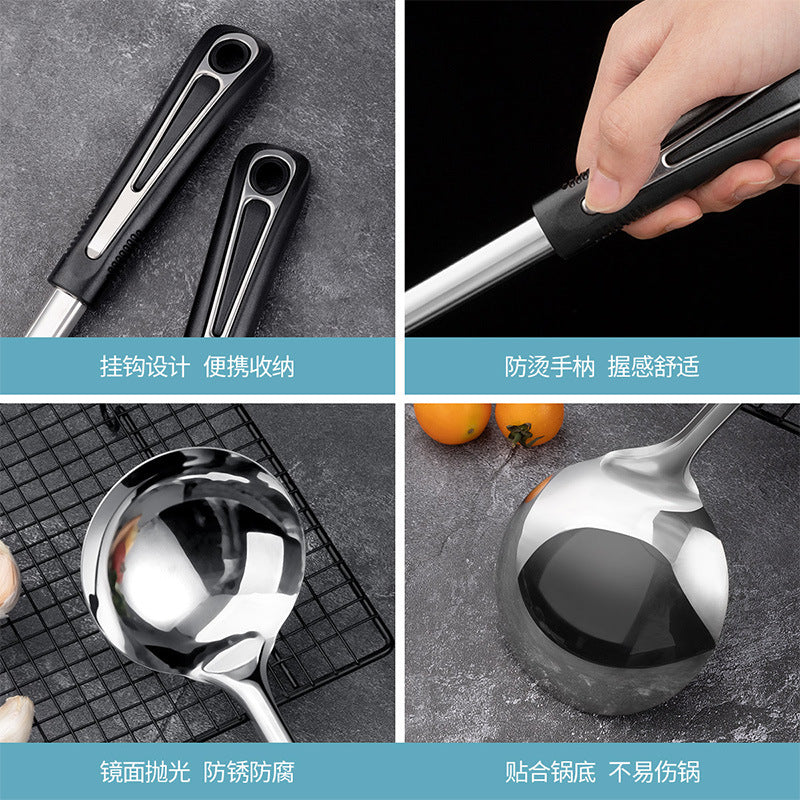 挂钩设计 便携收纳

防烫手柄 握感舒适

镜面抛光 防锈防腐

贴合锅底 不易伤锅