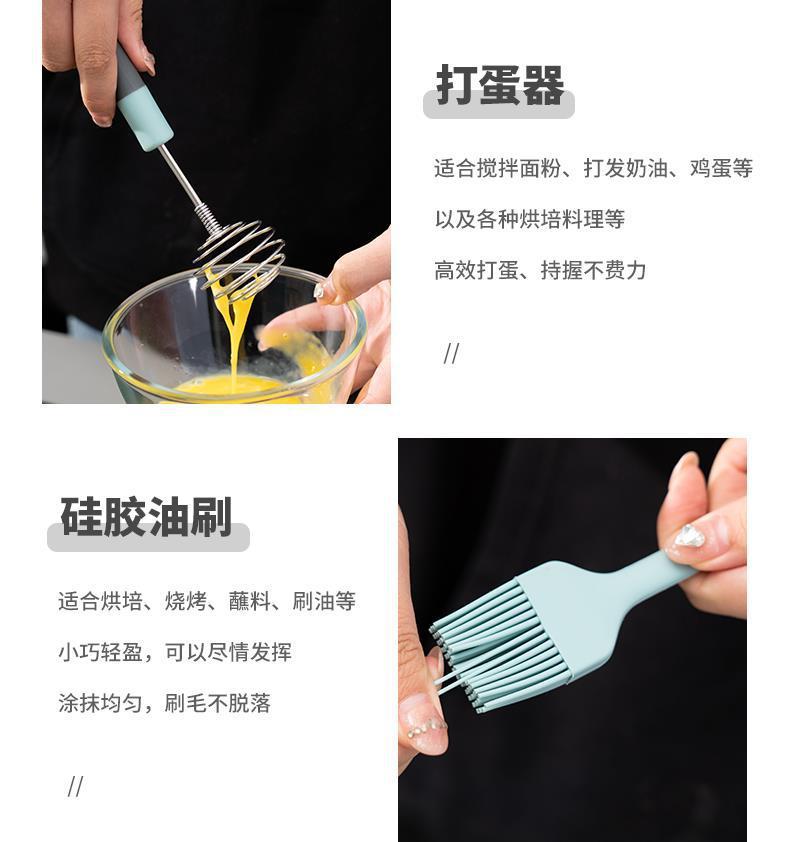 打蛋器

适合搅拌面粉、打发奶油、鸡蛋等

以及各种烘培料理等

高效打蛋、持握不费力

//

硅胶油刷

适合烘培、烧烤、蘸料、刷油等

小巧轻盈，可以尽情发挥

涂抹均匀，刷毛不脱落

//