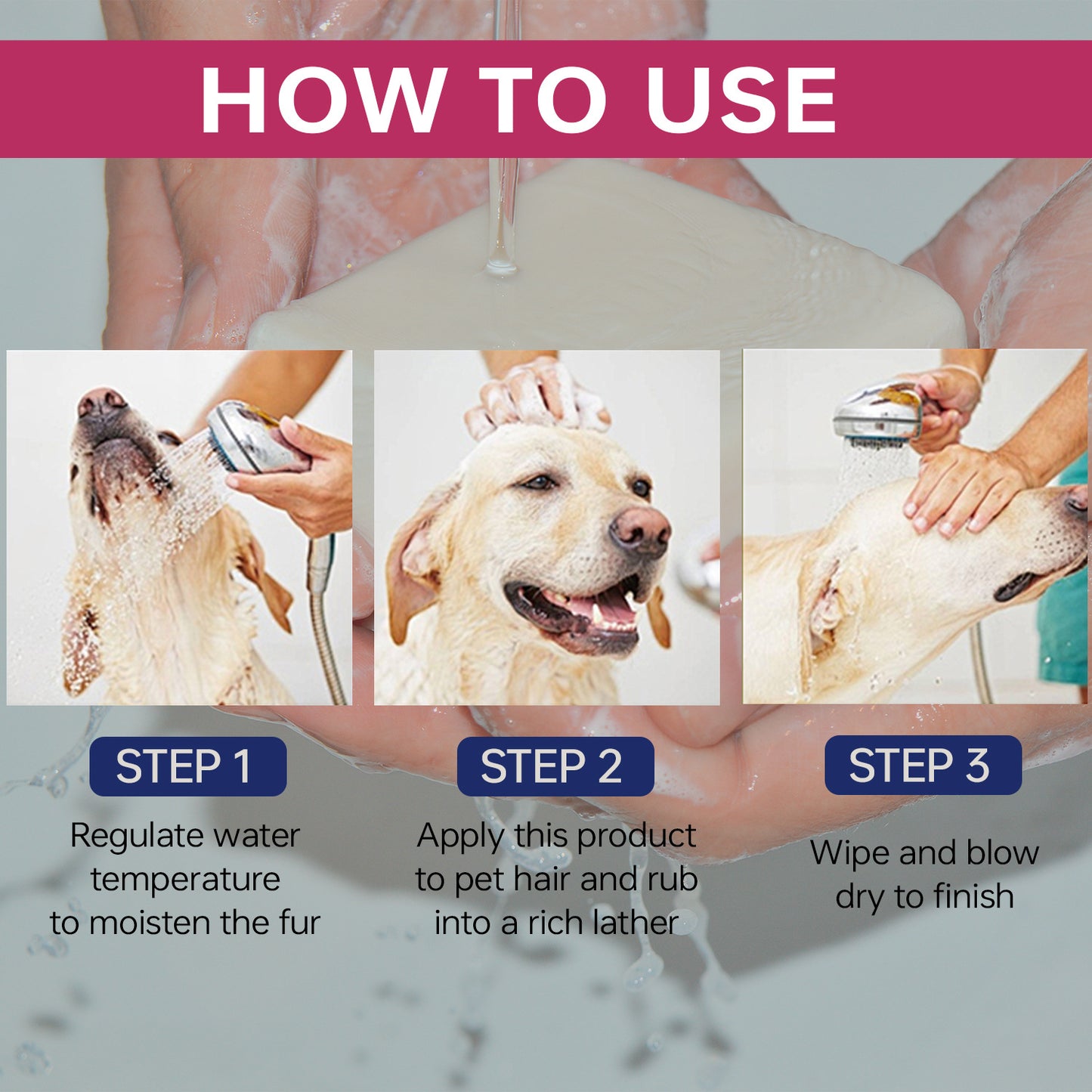 HOW TO USE

STEP 1

Regulate water temperature to moisten the fur

STEP 2

Apply this product to pet hair and rub into a rich lather

STEP 3

Wipe and blow dry to finish