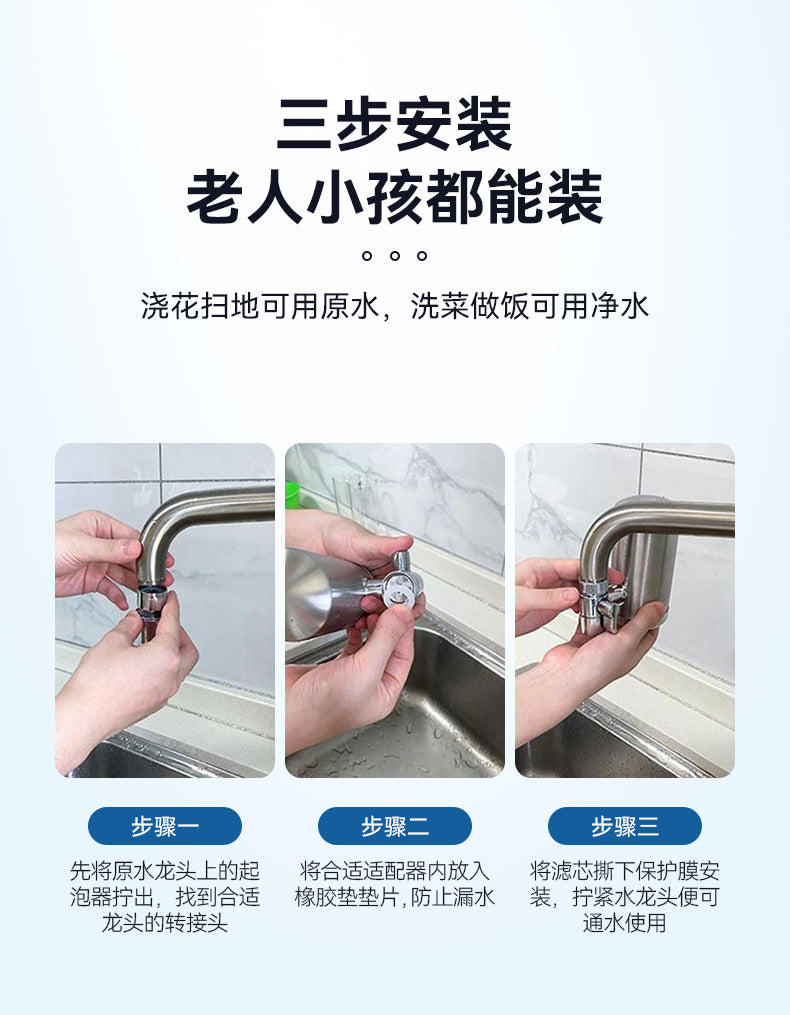 三步安装
老人小孩都能装

浇花扫地可用原水，洗菜做饭可用净水

步骤一
先将原水龙头上的起泡器拧出，找到合适龙头的转接头

步骤二
将合适适配器内放入橡胶垫垫片，防止漏水

步骤三
将滤芯撕下保护膜安装，拧紧水龙头便可通水使用