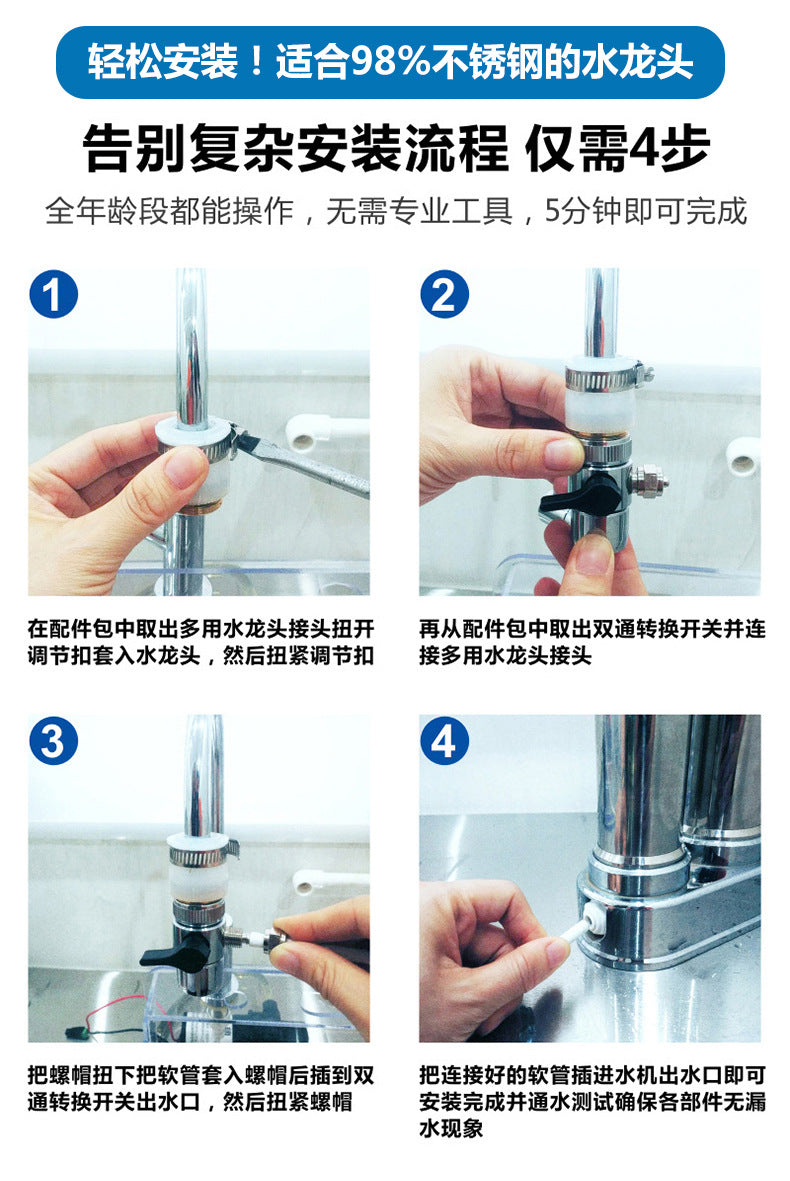 轻松安装！适合98%不锈钢的水龙头

告别复杂安装流程 仅需4步

全年龄段都能操作，无需专业工具，5分钟即可完成

1

在配件包中取出多用水龙头接头扭开调节扣套入水龙头，然后扭紧调节扣

2

再从配件包中取出双通转换开关并连接多用水龙头接头

3

把螺帽扭下把软管套入螺帽后插到双通转换开关出水口，然后扭紧螺帽

4

把连接好的软管插进水机出水口即可安装完成并通水测试确保各部件无漏水现象