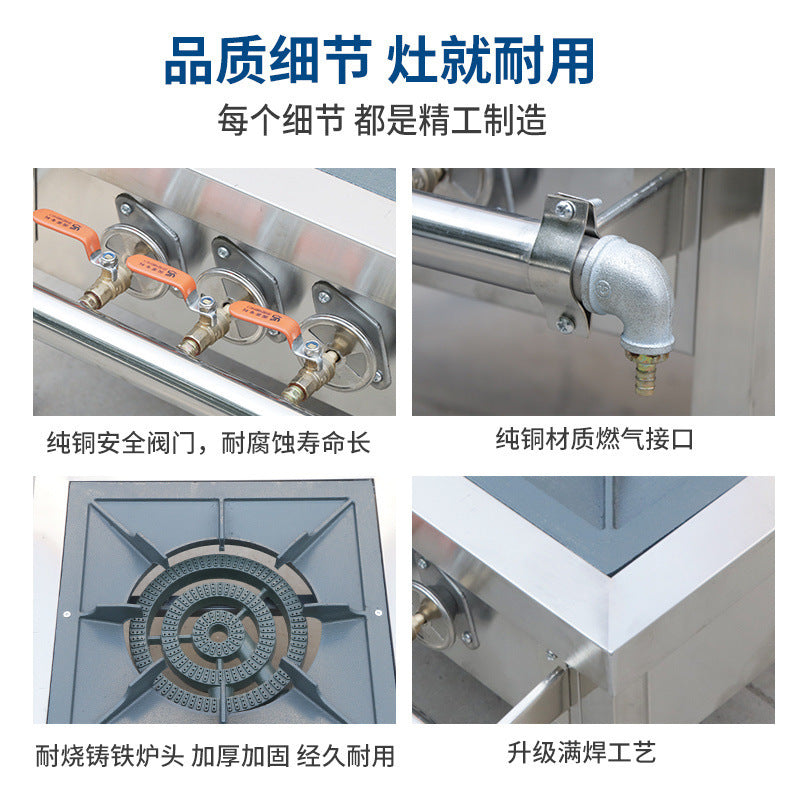 品质细节 灶就耐用

每个细节 都是精工制造

纯铜安全阀门，耐腐蚀寿命长

纯铜材质燃气接口

耐烧铸铁炉头 加厚加固 经久耐用

升级满焊工艺