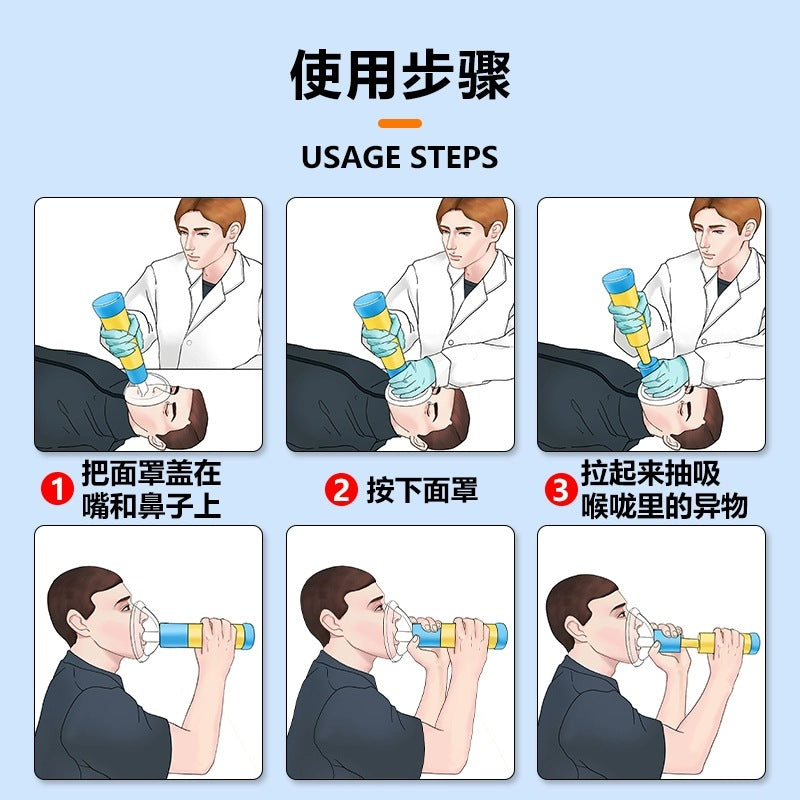 使用步骤

USAGE STEPS

1 把面罩盖在嘴和鼻子上

2 按下面罩

3 拉起来抽吸喉咙里的异物