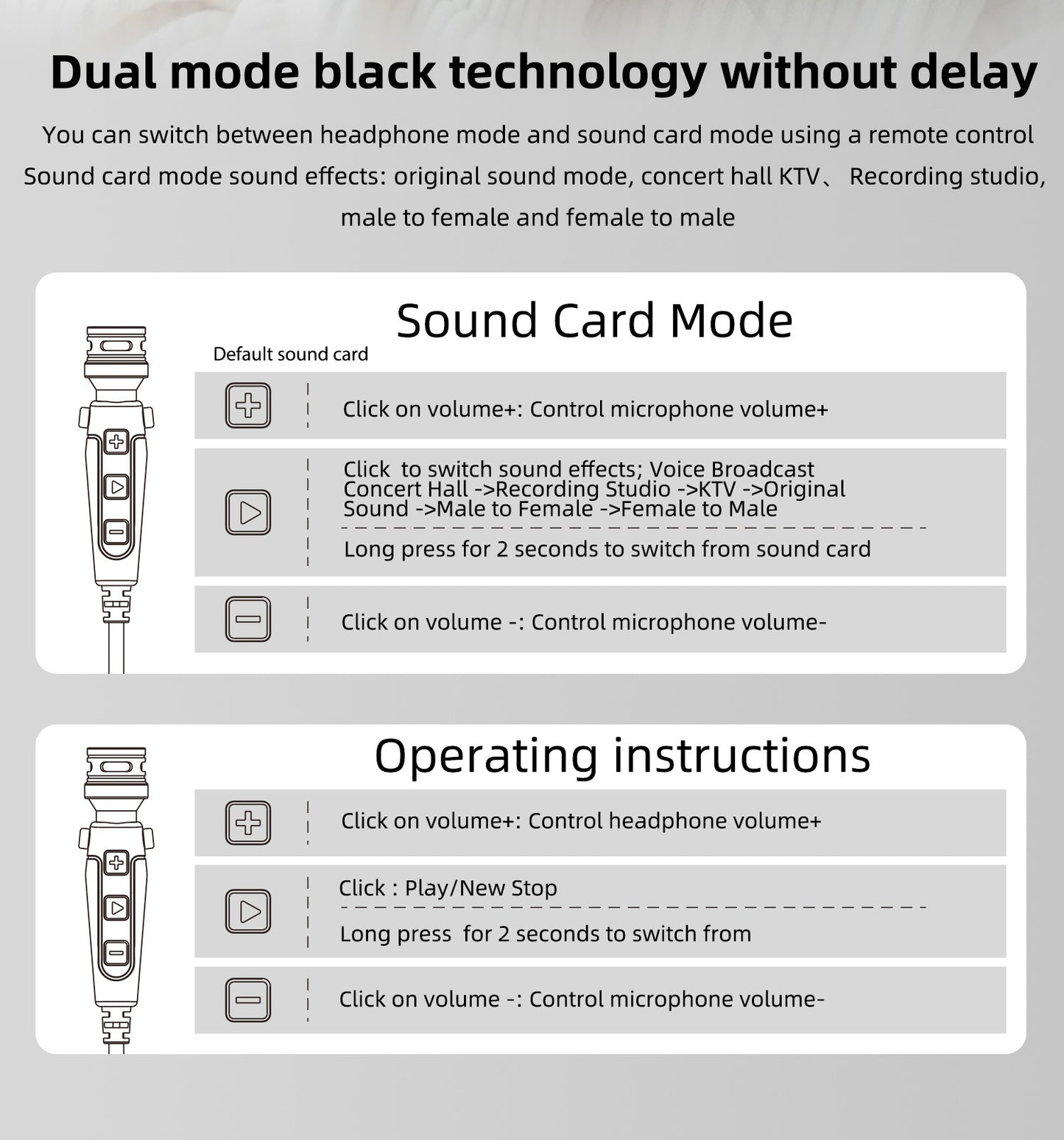 Dual mode black technology without delay

You can switch between headphone mode and sound card mode using a remote control
Sound card mode sound effects: original sound mode, concert hall KTV、 Recording studio, male to female and female to male

Sound Card Mode

Default sound card

Click on volume+: Control microphone volume+

Click to switch sound effects; Voice Broadcast Concert Hall ->Recording Studio ->KTV ->Original Sound ->Male to Female ->Female to Male

Long press for 2 seconds to switch from sound card

Click on volume -: Control microphone volume-

Operating instructions

Click on volume+: Control headphone volume+

Click : Play/New Stop

Long press for 2 seconds to switch from

Click on volume -: Control microphone volume-