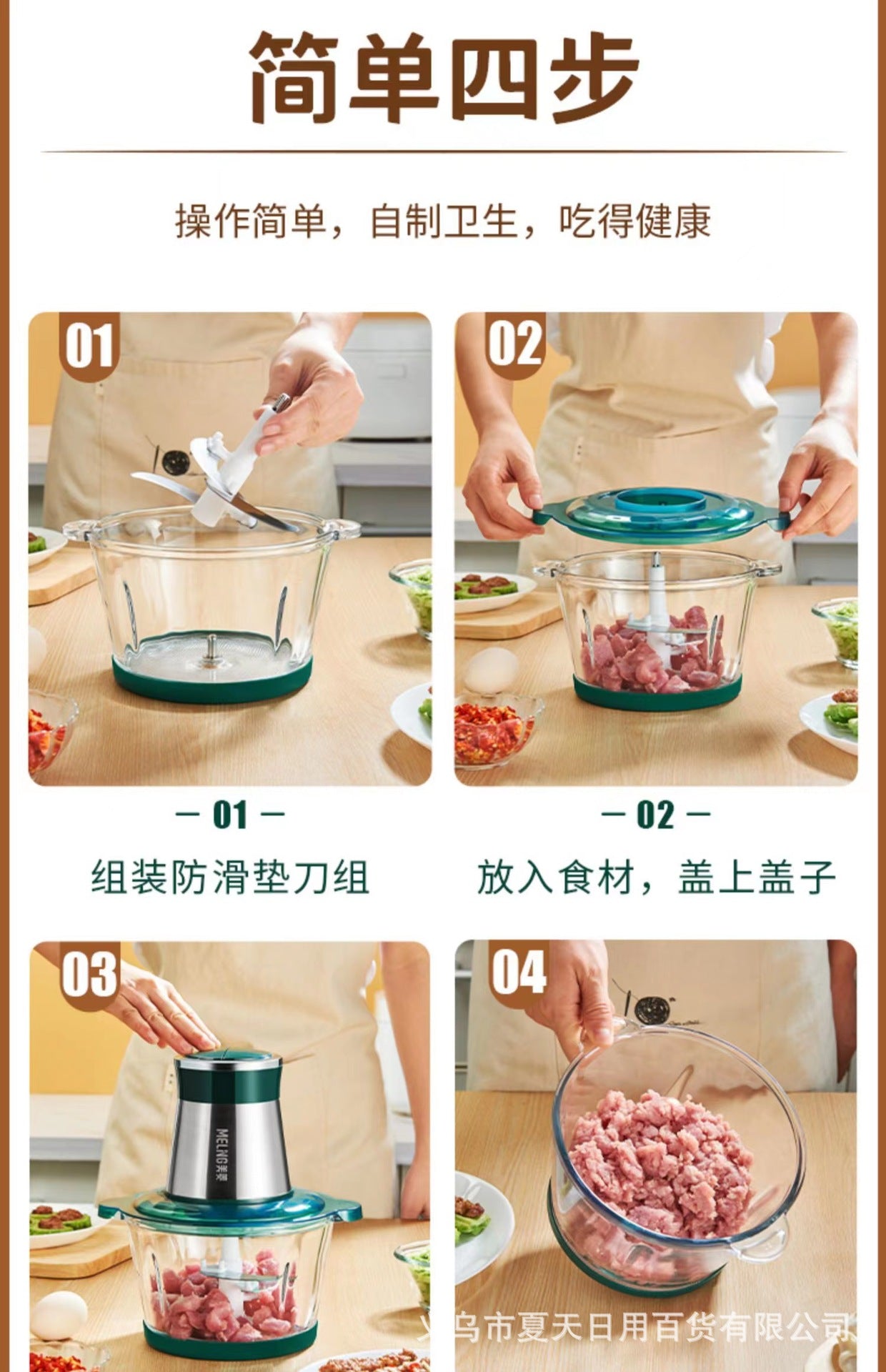 简单四步

操作简单，自制卫生，吃得健康

01

02

— 01 —

组装防滑垫刀组

— 02 —

放入食材，盖上盖子

03

MELING美菱

04

义乌市夏天日用百货有限公司