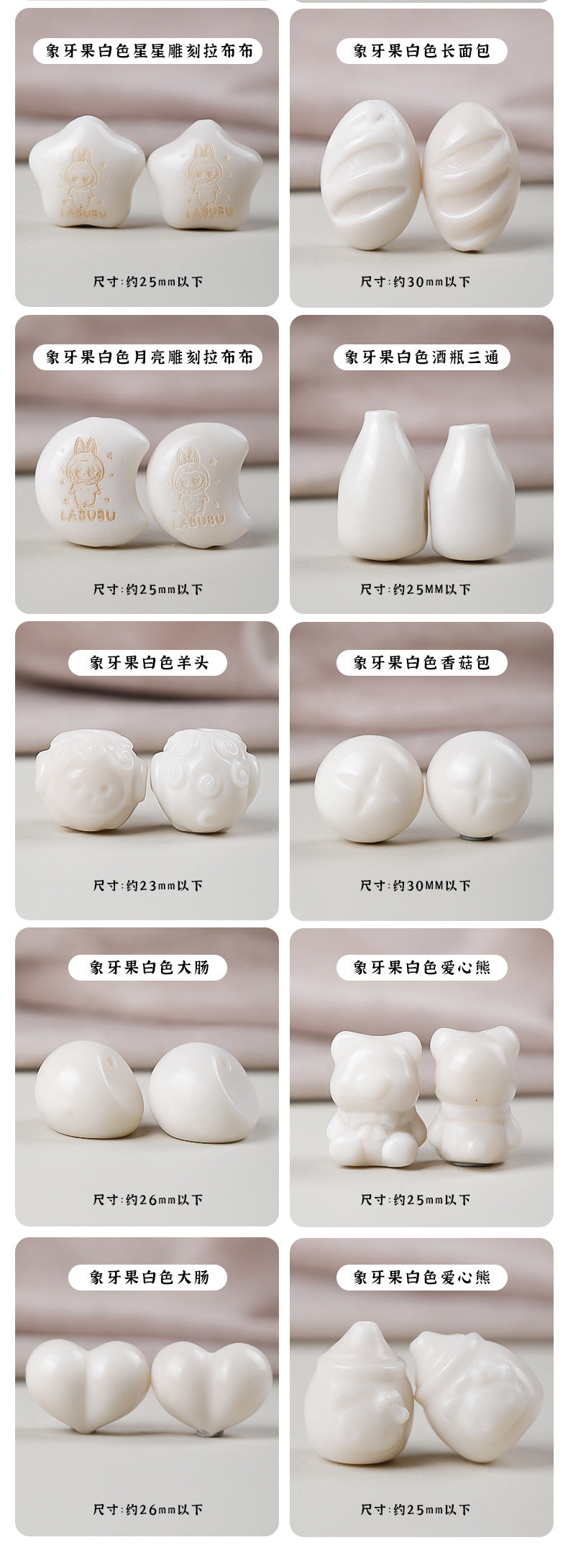 象牙果白色星星雕刻拉布布

LABUBU LABUBU

尺寸：约25mm以下

象牙果白色长面包

尺寸：约30mm以下

象牙果白色月亮雕刻拉布布

LABUBU LABUBU

尺寸：约25mm以下

象牙果白色酒瓶三通

尺寸：约25MM以下

象牙果白色羊头

尺寸：约23mm以下

象牙果白色香菇包

尺寸：约30MM以下

象牙果白色大肠

尺寸：约26mm以下

象牙果白色爱心熊

尺寸：约25mm以下

象牙果白色大肠

尺寸：约26mm以下

象牙果白色爱心熊

尺寸：约25mm以下