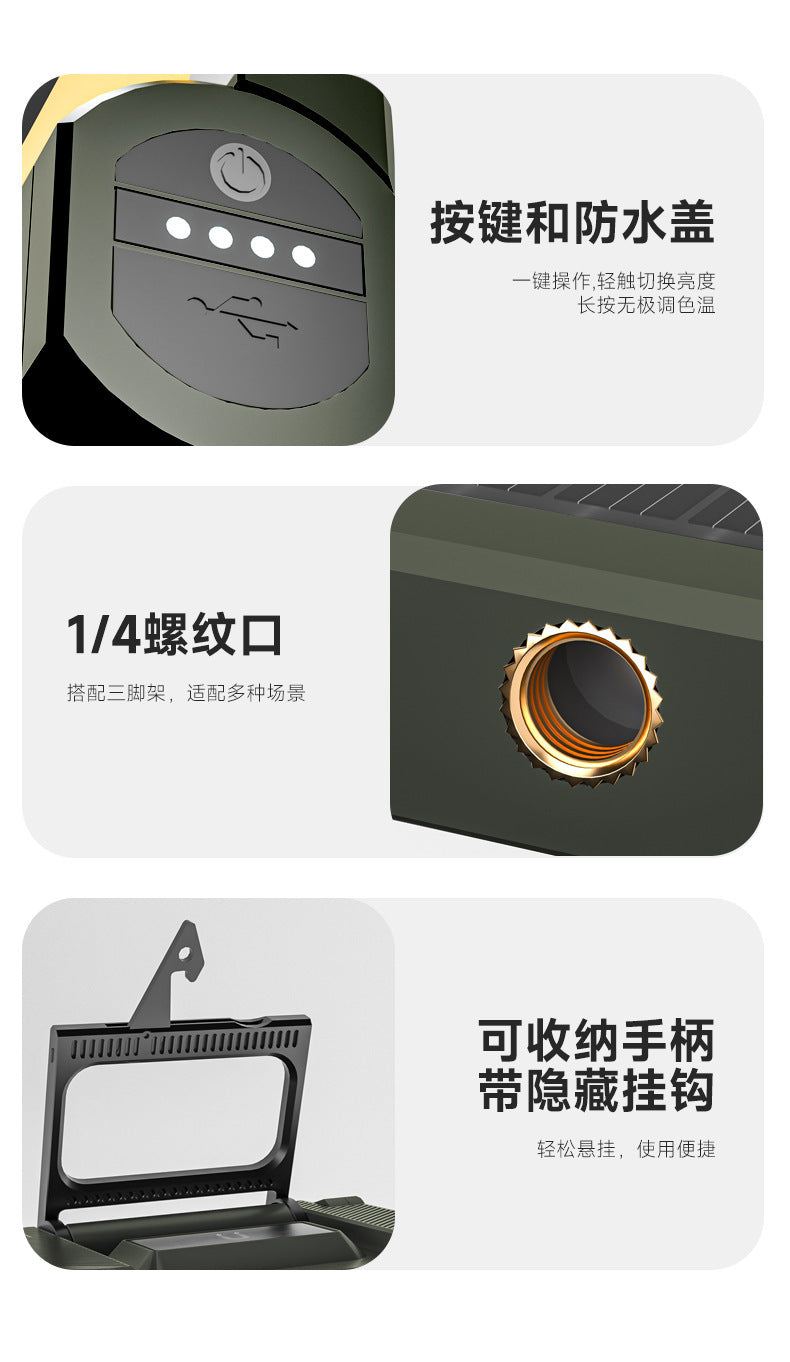 按键和防水盖

一键操作,轻触切换亮度
长按无极调色温

1/4螺纹口

搭配三脚架，适配多种场景

可收纳手柄
带隐藏挂钩

轻松悬挂，使用便捷