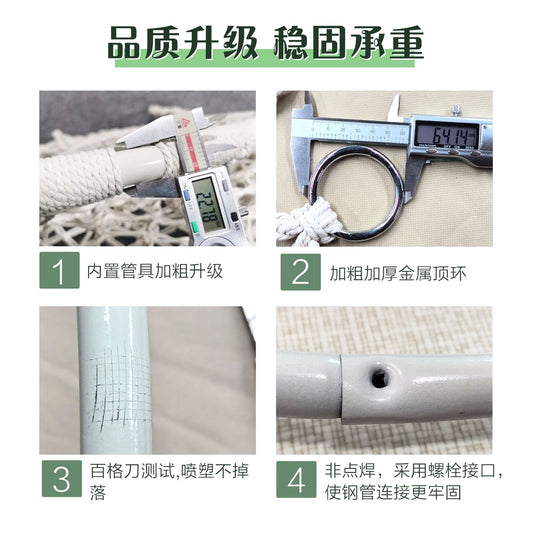 品质升级 稳固承重

22.18

64.14

1 内置管具加粗升级

2 加粗加厚金属顶环

3 百格刀测试,喷塑不掉落

4 非点焊，采用螺栓接口，使钢管连接更牢固