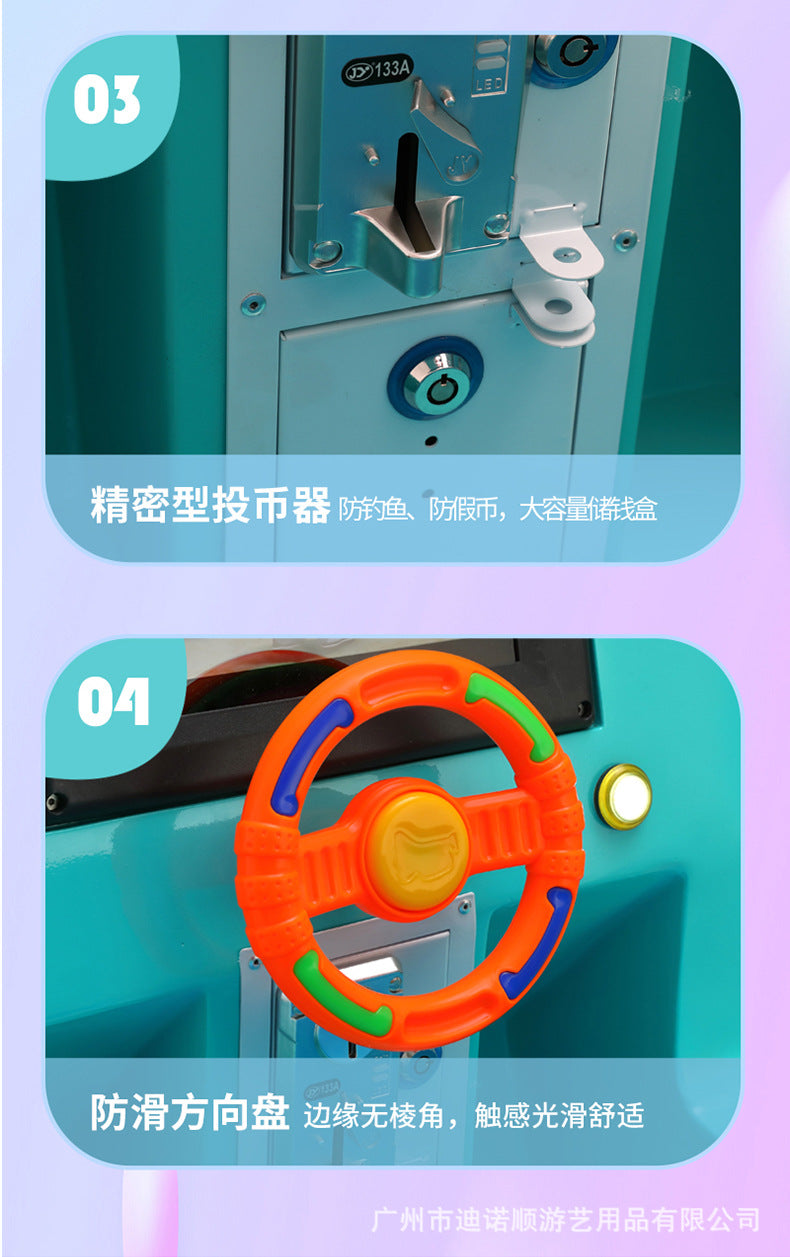 03

JY 133A

LED

JY

精密型投币器 防钓鱼、防假币，大容量储钱盒

04

防滑方向盘 边缘无棱角，触感光滑舒适

广州市迪诺顺游艺用品有限公司