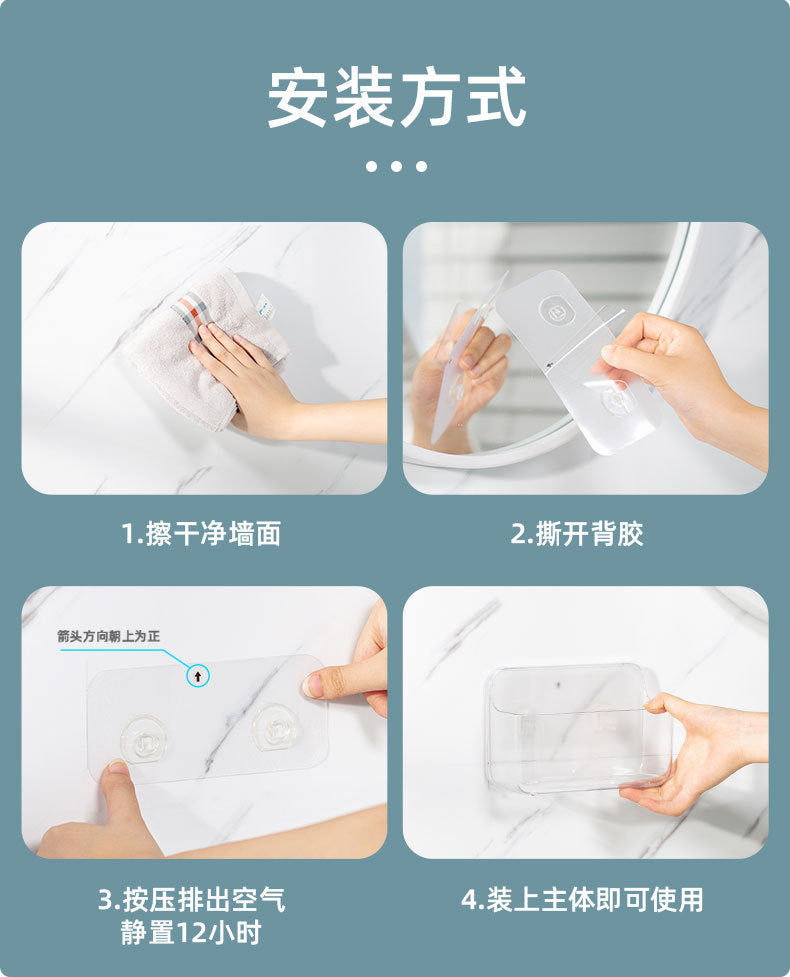 安装方式

1.擦干净墙面

2.撕开背胶

箭头方向朝上为正

3.按压排出空气
静置12小时

4.装上主体即可使用