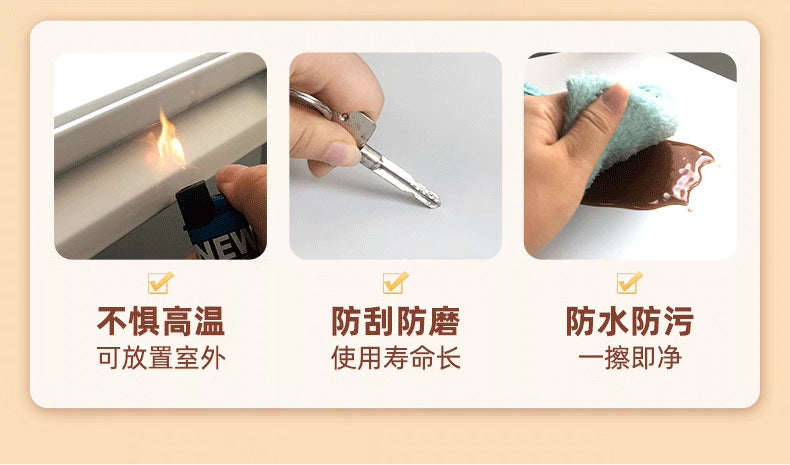 NEW

不惧高温
可放置室外

防刮防磨
使用寿命长

防水防污
一擦即净