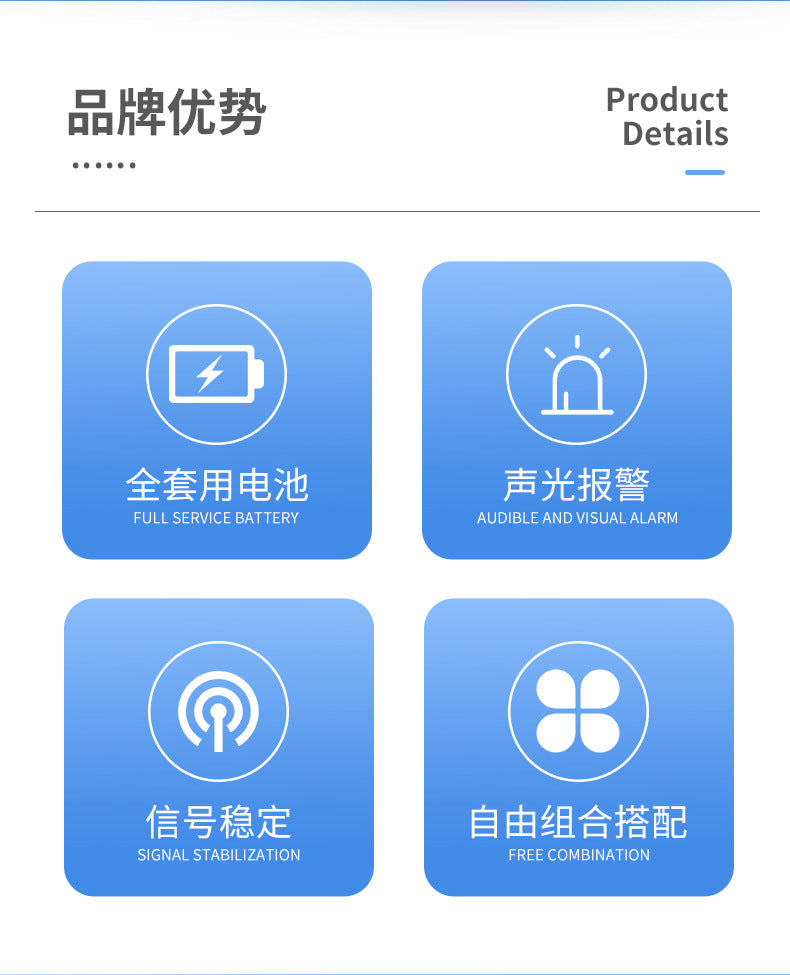 品牌优势

Product
Details

全套用电池
FULL SERVICE BATTERY

声光报警
AUDIBLE AND VISUAL ALARM

信号稳定
SIGNAL STABILIZATION

自由组合搭配
FREE COMBINATION