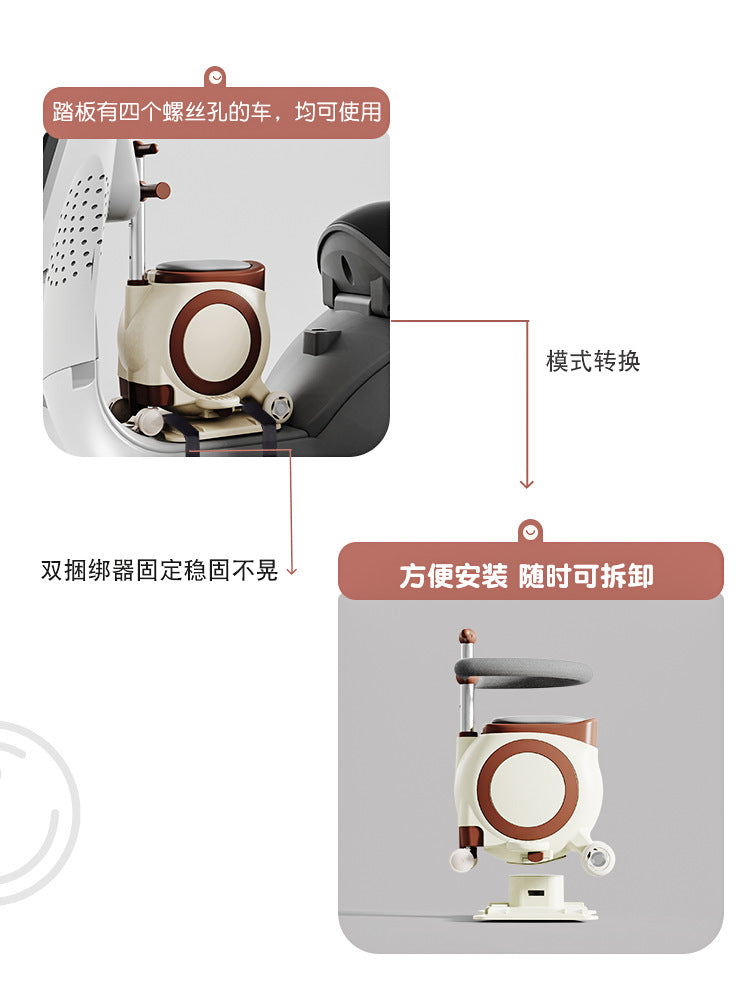 踏板有四个螺丝孔的车，均可使用

模式转换

双捆绑器固定稳固不晃

方便安装 随时可拆卸