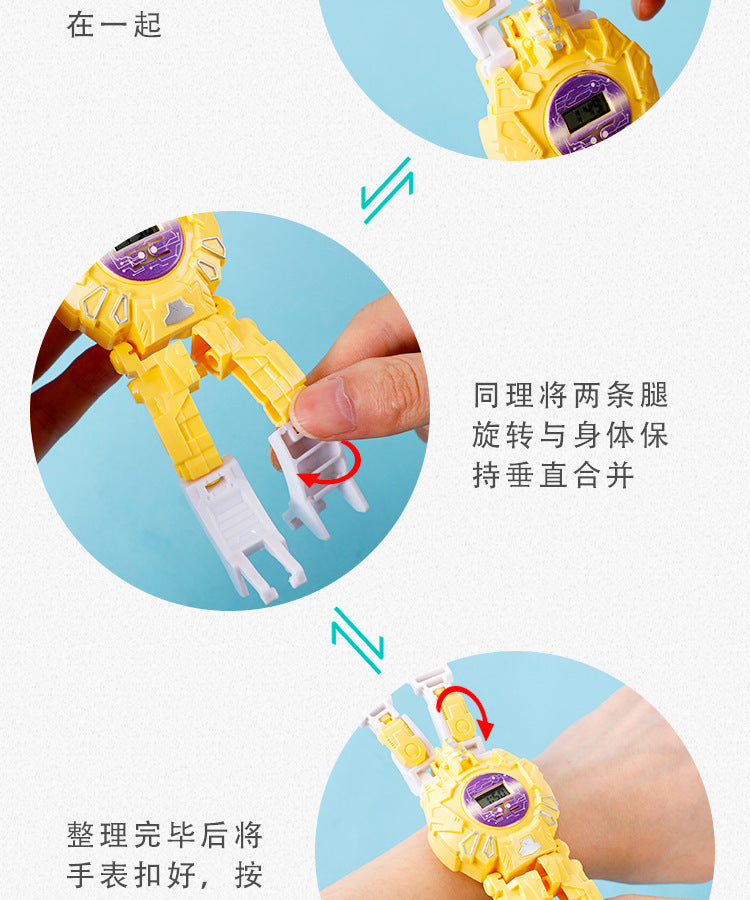 在一起

同理将两条腿旋转与身体保持垂直合并

整理完毕后将手表扣好，按