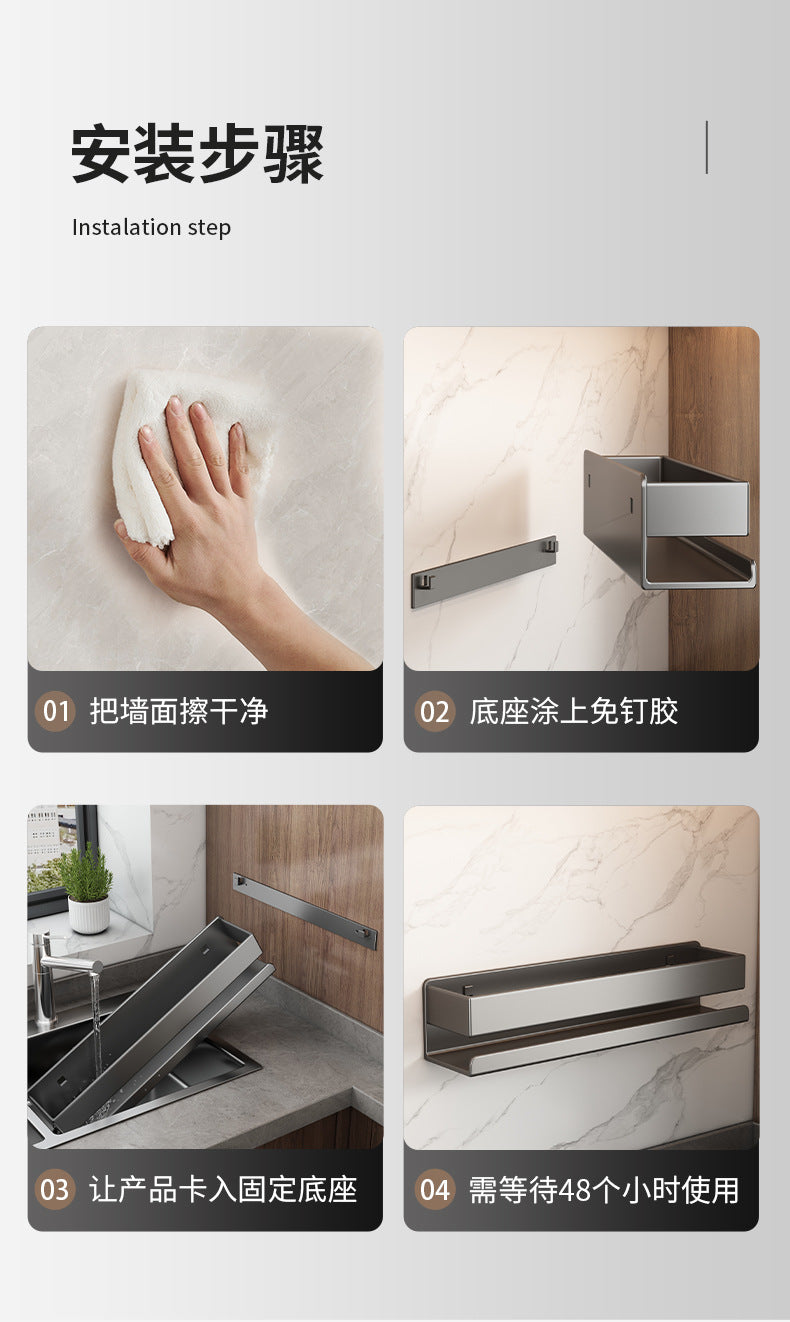 安装步骤

Instalation step

01 把墙面擦干净

02 底座涂上免钉胶

03 让产品卡入固定底座

04 需等待48个小时使用