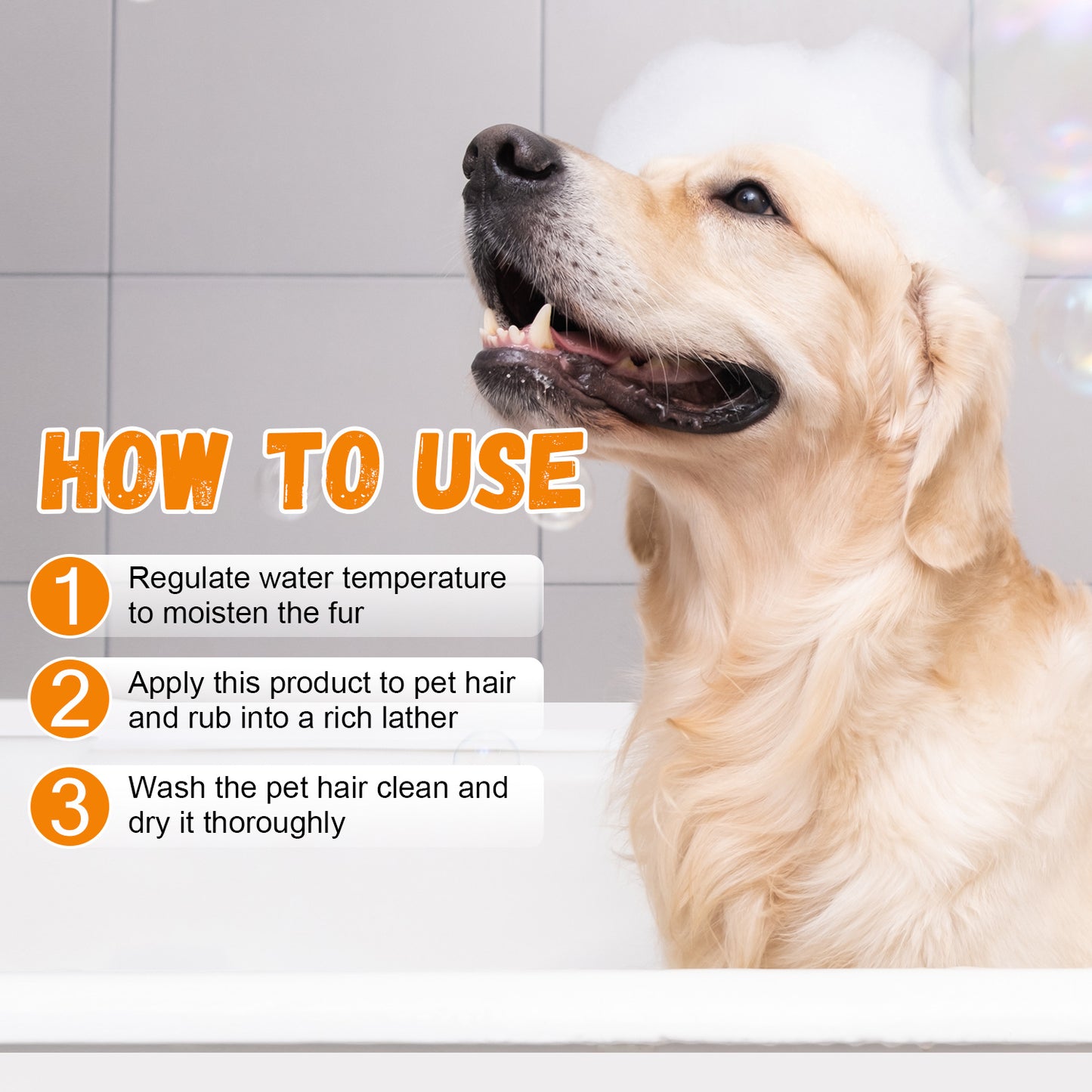 HOW TO USE

1 Regulate water temperature to moisten the fur

2 Apply this product to pet hair and rub into a rich lather

3 Wash the pet hair clean and dry it thoroughly