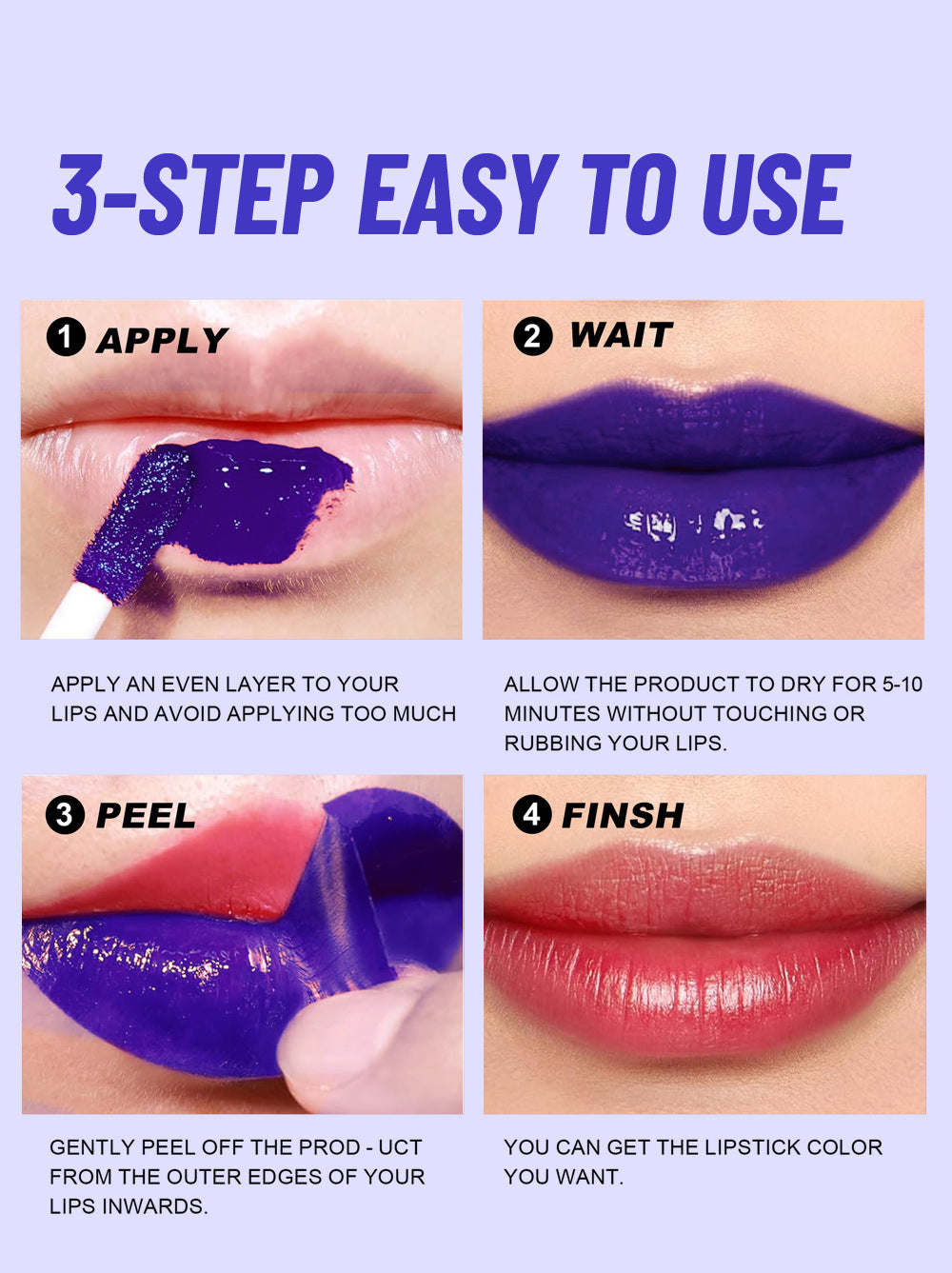 3-STEP EASY TO USE

1 APPLY

APPLY AN EVEN LAYER TO YOUR LIPS AND AVOID APPLYING TOO MUCH

2 WAIT

ALLOW THE PRODUCT TO DRY FOR 5-10 MINUTES WITHOUT TOUCHING OR RUBBING YOUR LIPS.

3 PEEL

GENTLY PEEL OFF THE PROD - UCT FROM THE OUTER EDGES OF YOUR LIPS INWARDS.

4 FINSH

YOU CAN GET THE LIPSTICK COLOR YOU WANT.