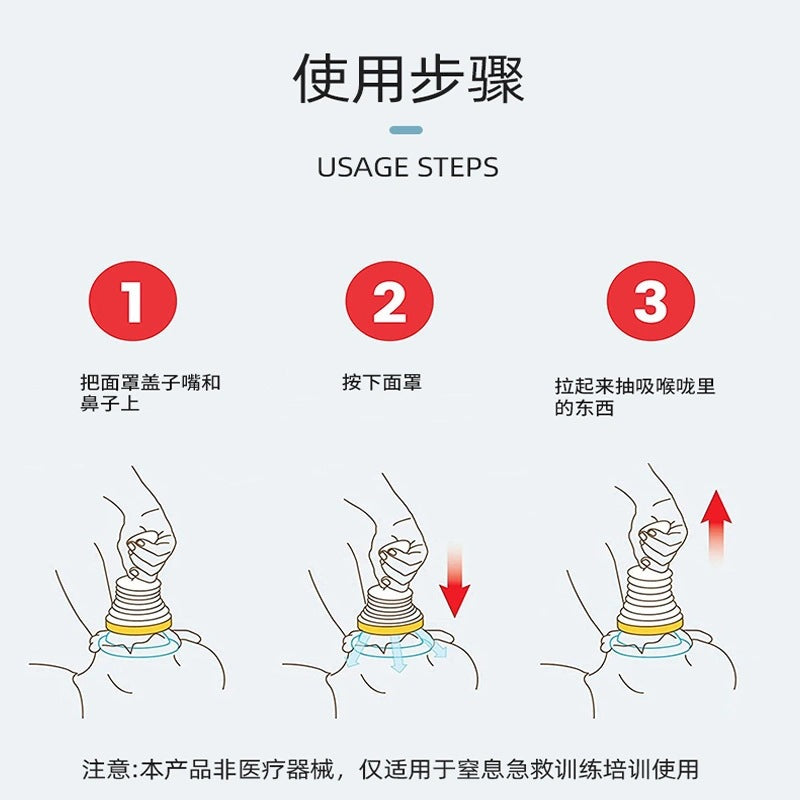 使用步骤

USAGE STEPS

1

把面罩盖子嘴和鼻子上

2

按下面罩

3

拉起来抽吸喉咙里的东西

注意:本产品非医疗器械，仅适用于窒息急救训练培训使用