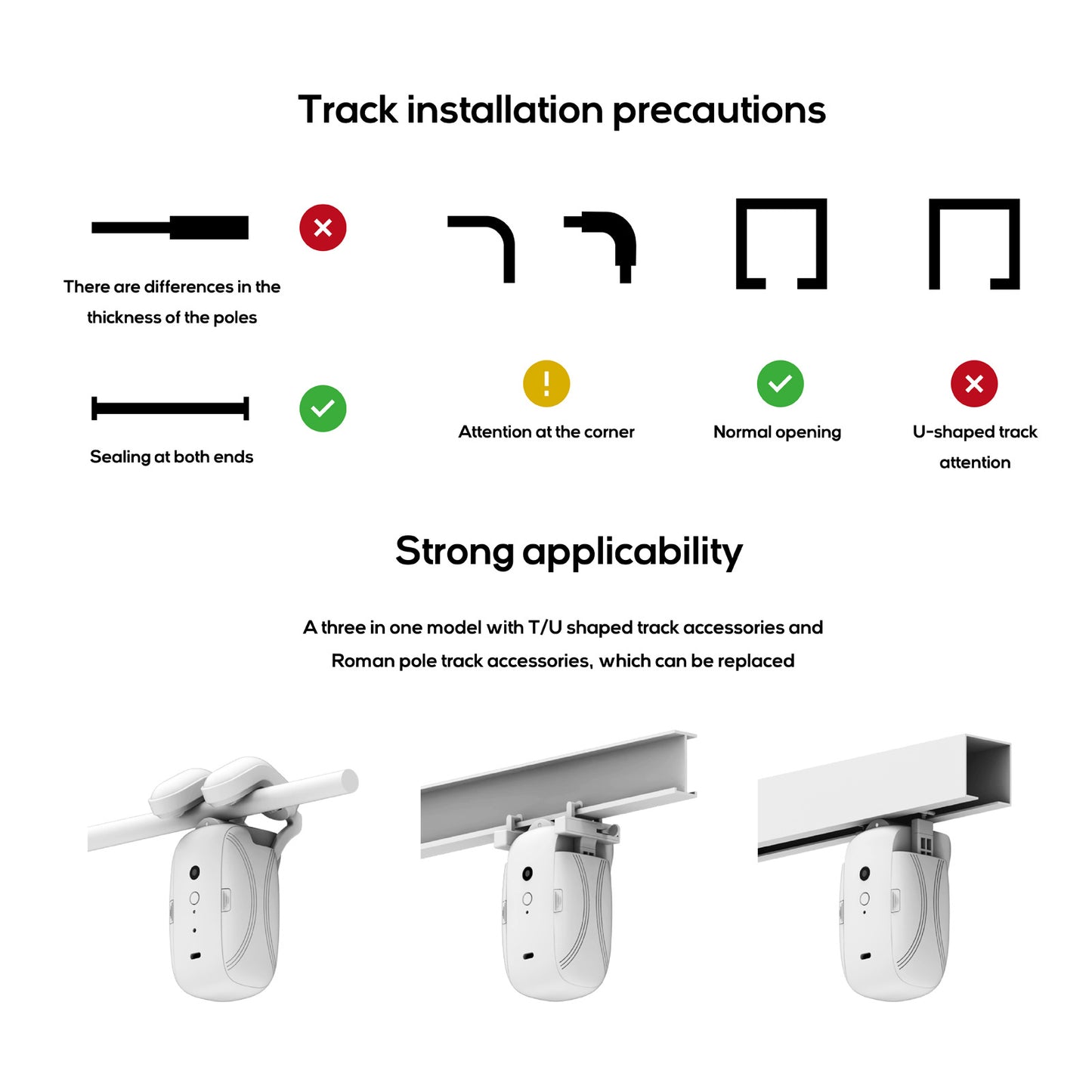 Track installation precautions

There are differences in the thickness of the poles

Sealing at both ends

Attention at the corner

Normal opening

U-shaped track attention

Strong applicability

A three in one model with T/U shaped track accessories and Roman pole track accessories, which can be replaced