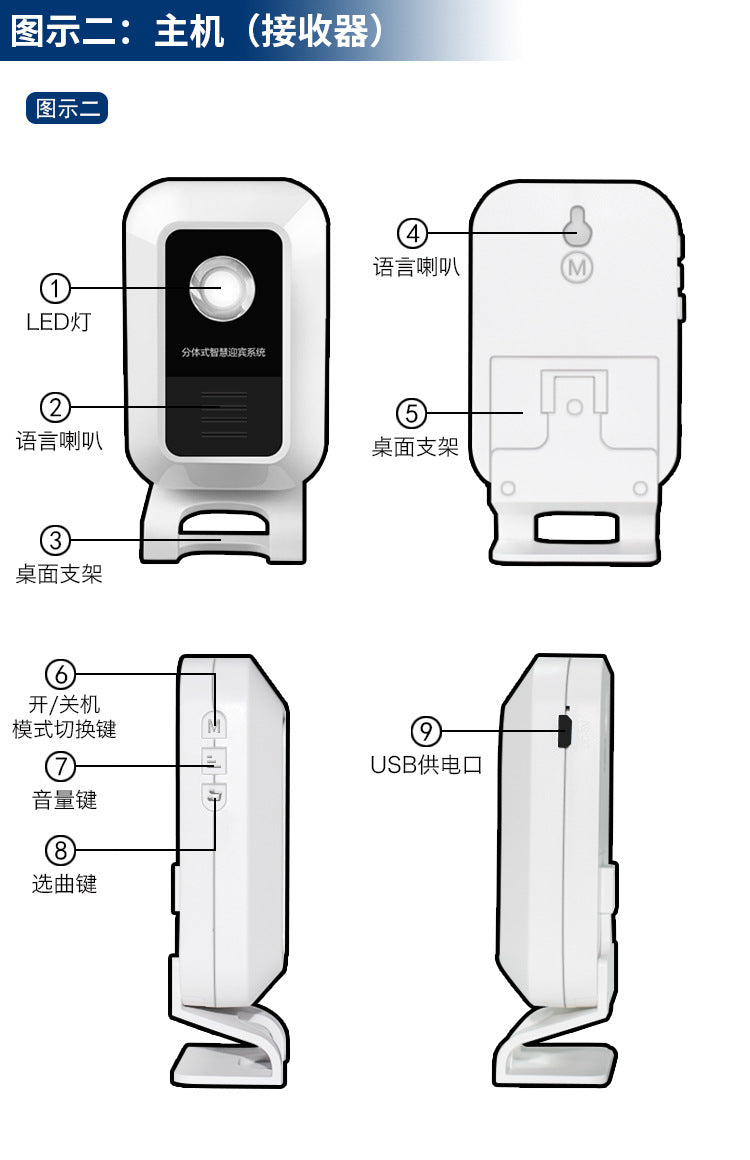 图示二：主机（接收器）

图示二

①
LED灯

分体式智慧迎宾系统

②
语言喇叭

③
桌面支架

④
语言喇叭

M

⑤
桌面支架

⑥
开/关机
模式切换键

M

⑦
音量键

⑧
选曲键

⑨
USB供电口