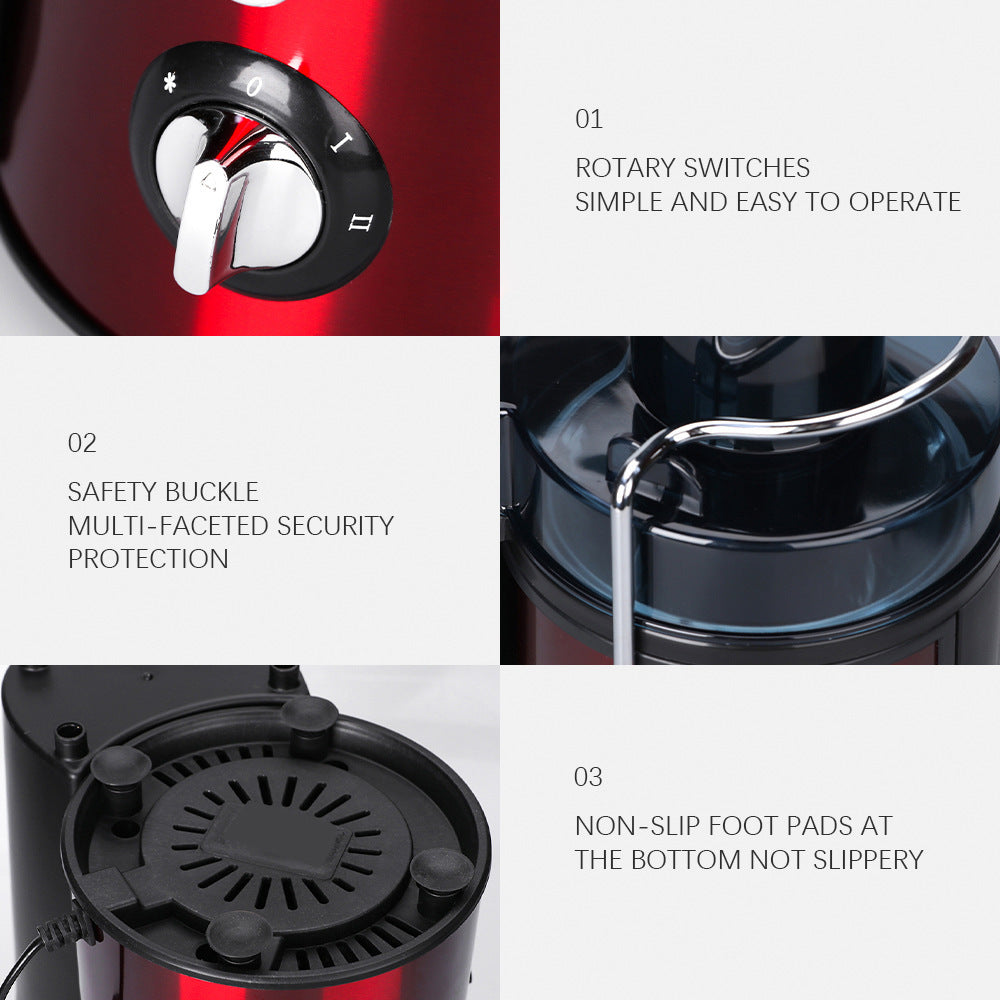 *
0
I
II

01

ROTARY SWITCHES
SIMPLE AND EASY TO OPERATE

02

SAFETY BUCKLE
MULTI-FACETED SECURITY PROTECTION

03

NON-SLIP FOOT PADS AT THE BOTTOM NOT SLIPPERY