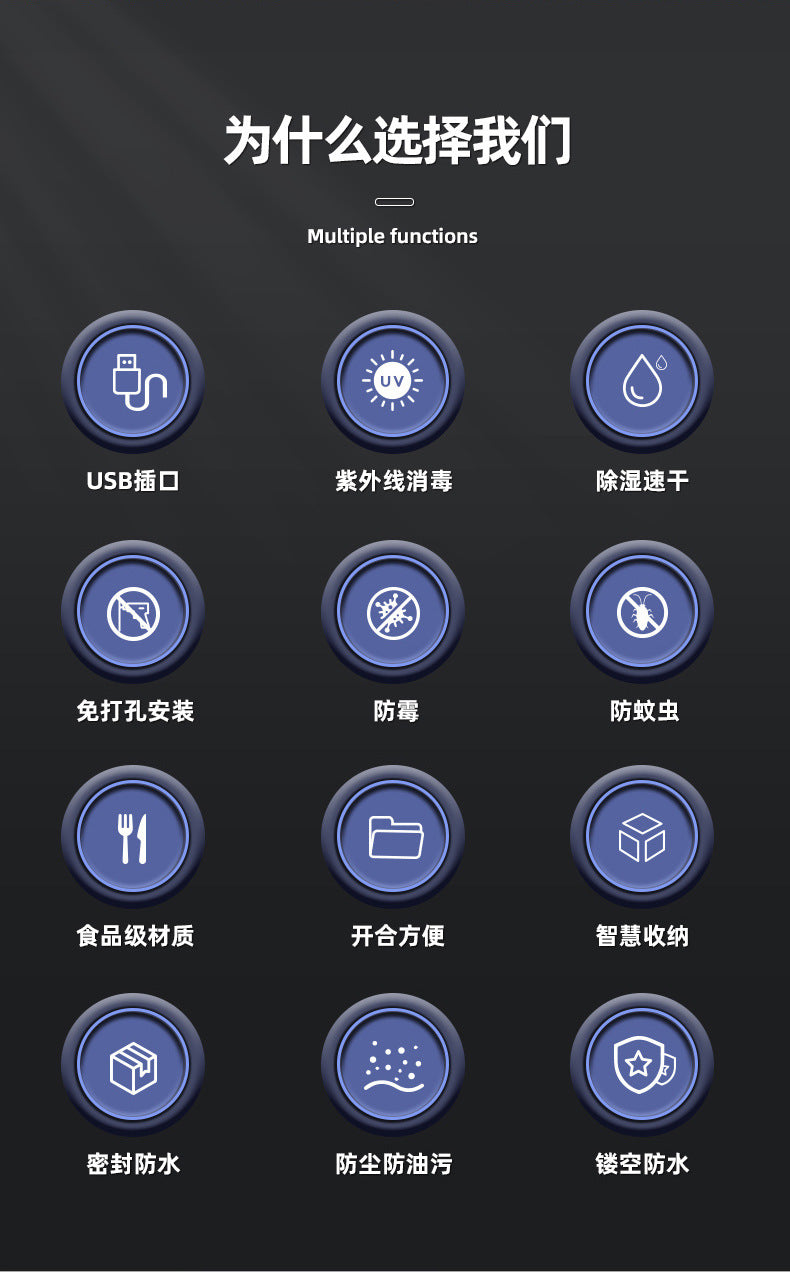 为什么选择我们

Multiple functions

UV

USB插口

紫外线消毒

除湿速干

免打孔安装

防霉

防蚊虫

食品级材质

开合方便

智慧收纳

密封防水

防尘防油污

镂空防水