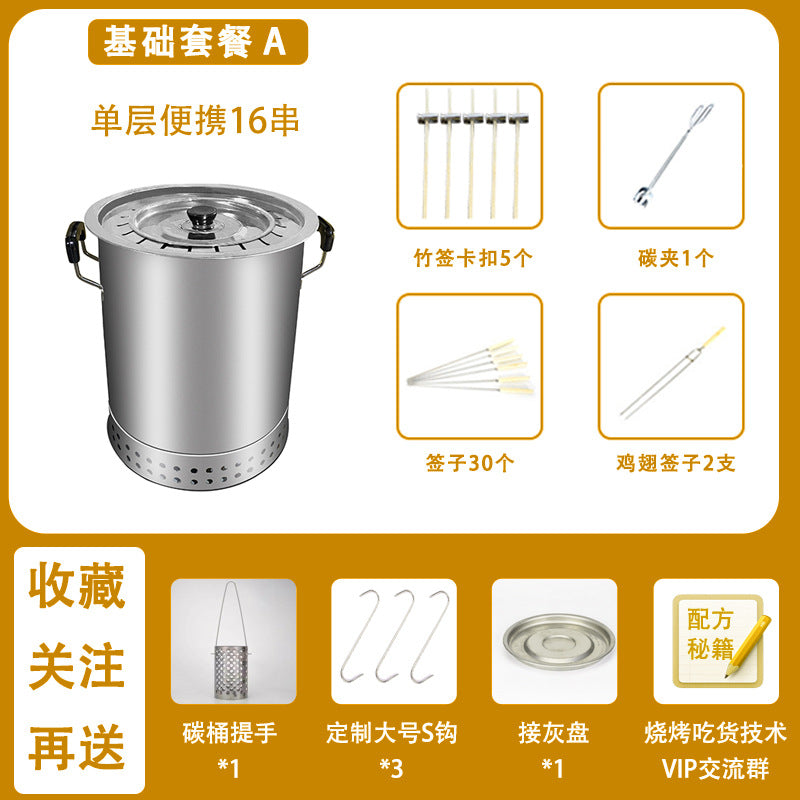 基础套餐 A

单层便携16串

竹签卡扣5个

碳夹1个

签子30个

鸡翅签子2支

收藏
关注
再送

碳桶提手
*1

定制大号S钩
*3

接灰盘
*1

配方
秘籍

烧烤吃货技术
VIP交流群