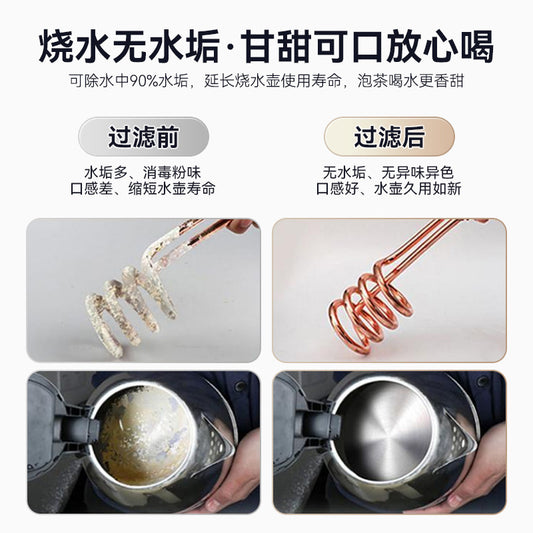 烧水无水垢·甘甜可口放心喝
可除水中90%水垢，延长烧水壶使用寿命，泡茶喝水更香甜

过滤前
水垢多、消毒粉味
口感差、缩短水壶寿命

过滤后
无水垢、无异味异色
口感好、水壶久用如新