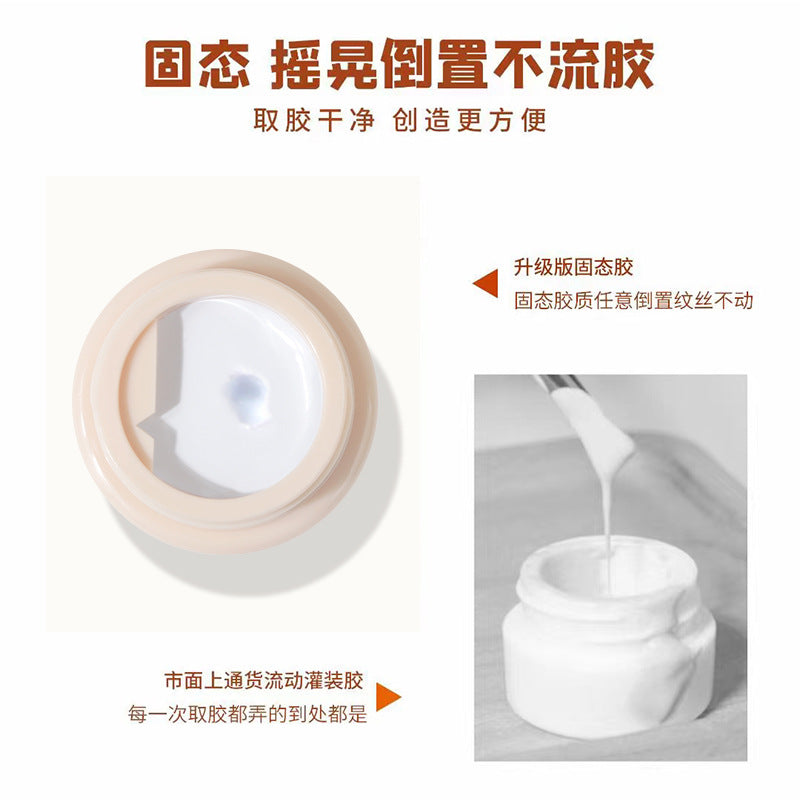 固态 摇晃倒置不流胶

取胶干净 创造更方便

升级版固态胶

固态胶质任意倒置纹丝不动

市面上通货流动灌装胶

每一次取胶都弄的到处都是