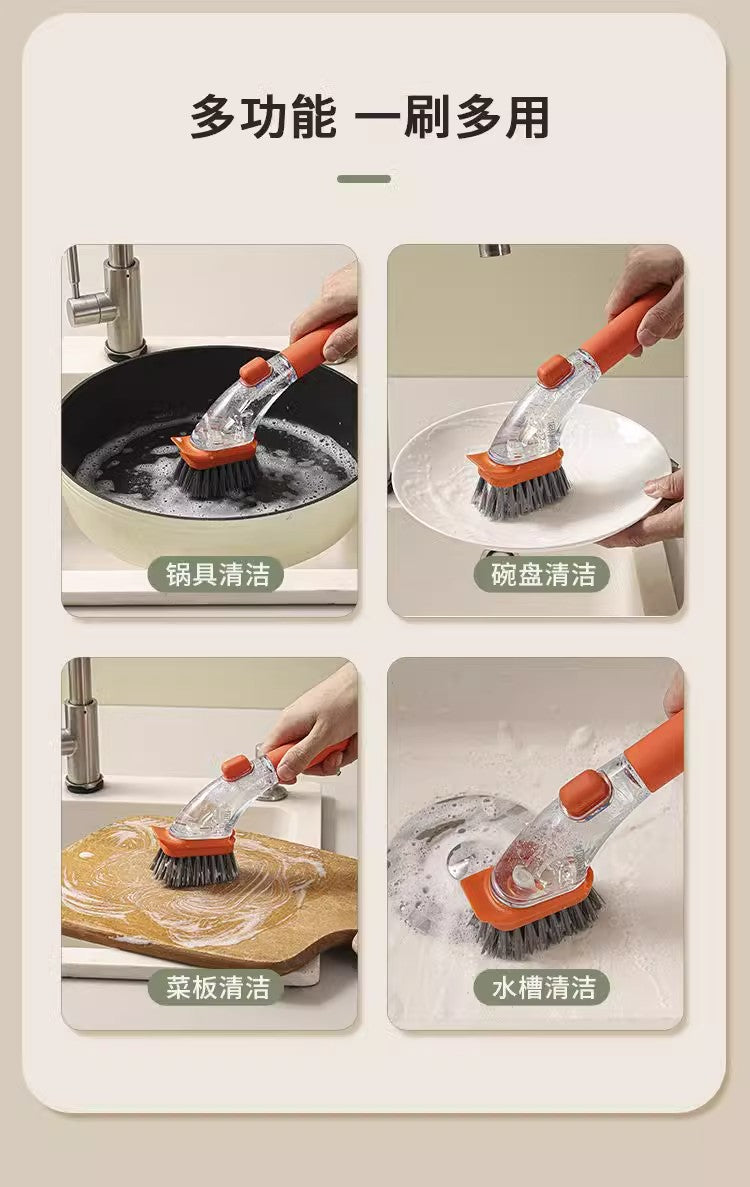 多功能 一刷多用

锅具清洁

碗盘清洁

菜板清洁

水槽清洁