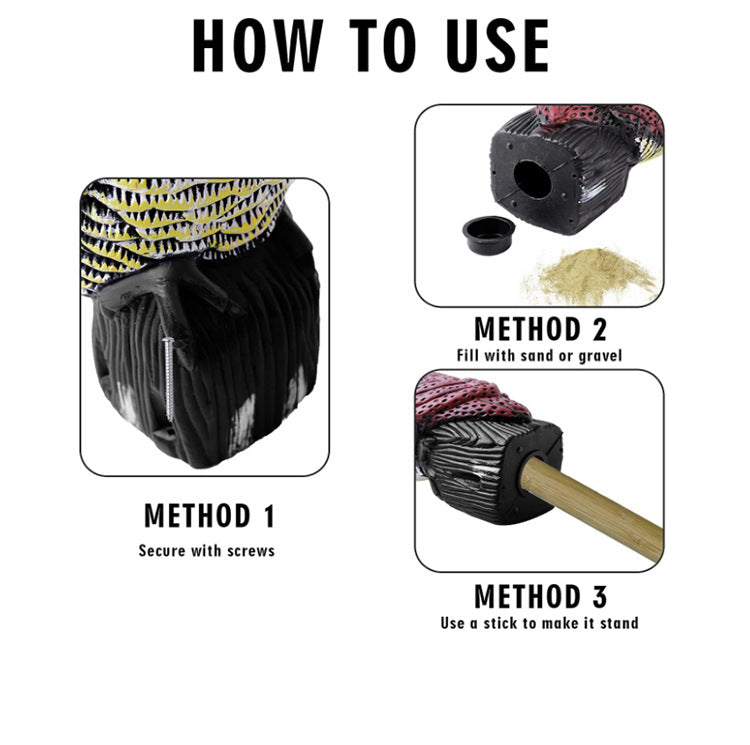 HOW TO USE

METHOD 1
Secure with screws

METHOD 2
Fill with sand or gravel

METHOD 3
Use a stick to make it stand