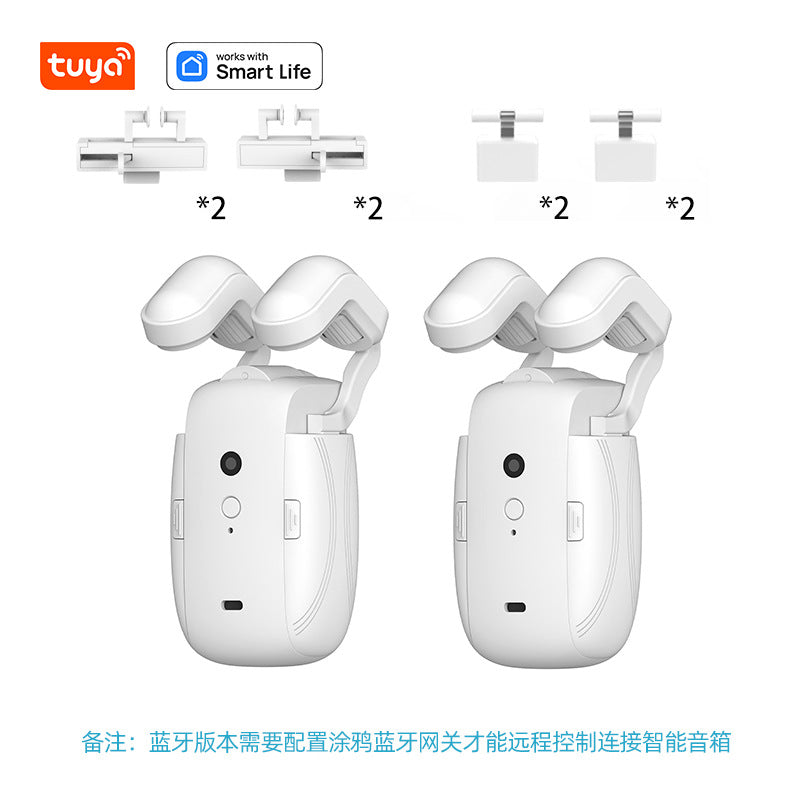 tuya

works with
Smart Life

*2

*2

*2

*2

备注：蓝牙版本需要配置涂鸦蓝牙网关才能远程控制连接智能音箱