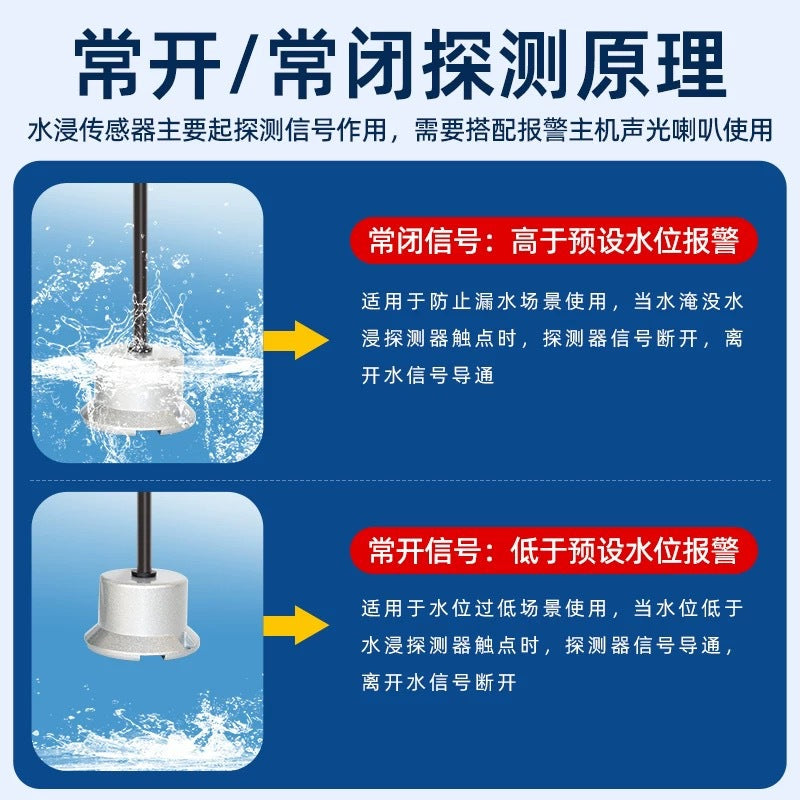 常开/常闭探测原理

水浸传感器主要起探测信号作用，需要搭配报警主机声光喇叭使用

常闭信号：高于预设水位报警

适用于防止漏水场景使用，当水淹没水浸探测器触点时，探测器信号断开，离开水信号导通

常开信号：低于预设水位报警

适用于水位过低场景使用，当水位低于水浸探测器触点时，探测器信号导通，离开水信号断开