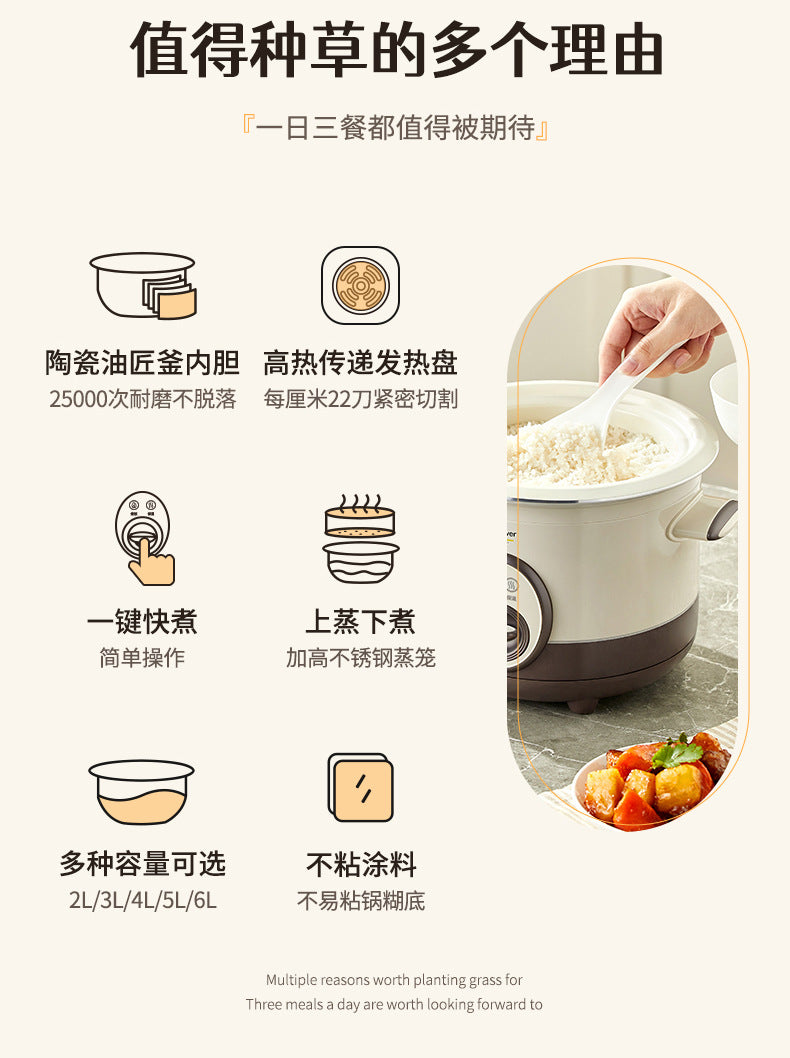 值得种草的多个理由

『一日三餐都值得被期待』

陶瓷油匠釜内胆
25000次耐磨不脱落

高热传递发热盘
每厘米22刀紧密切割

一键快煮
简单操作

上蒸下煮
加高不锈钢蒸笼

多种容量可选
2L/3L/4L/5L/6L

不粘涂料
不易粘锅糊底

Multiple reasons worth planting grass for
Three meals a day are worth looking forward to