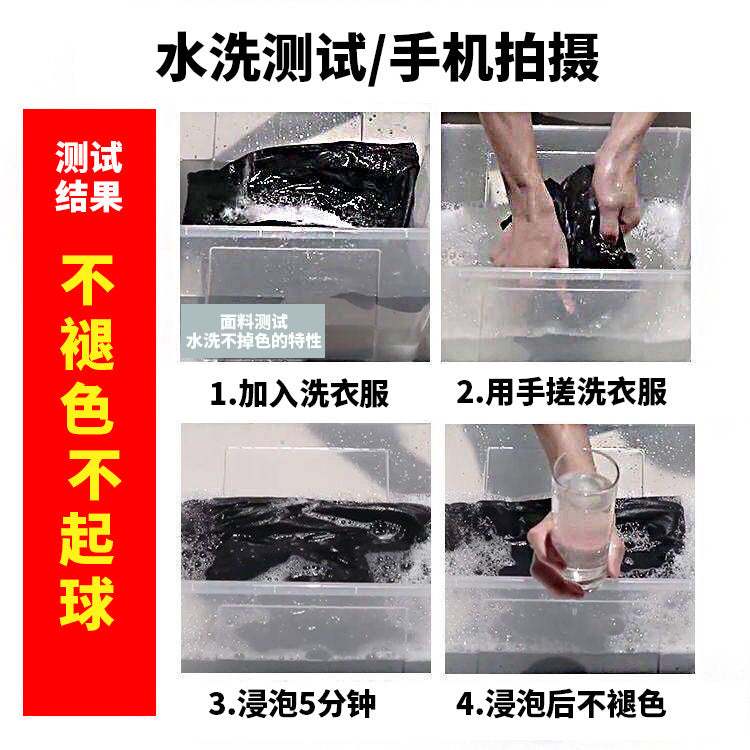 水洗测试/手机拍摄

测试结果

不褪色不起球

面料测试
水洗不掉色的特性

1.加入洗衣服

2.用手搓洗衣服

3.浸泡5分钟

4.浸泡后不褪色