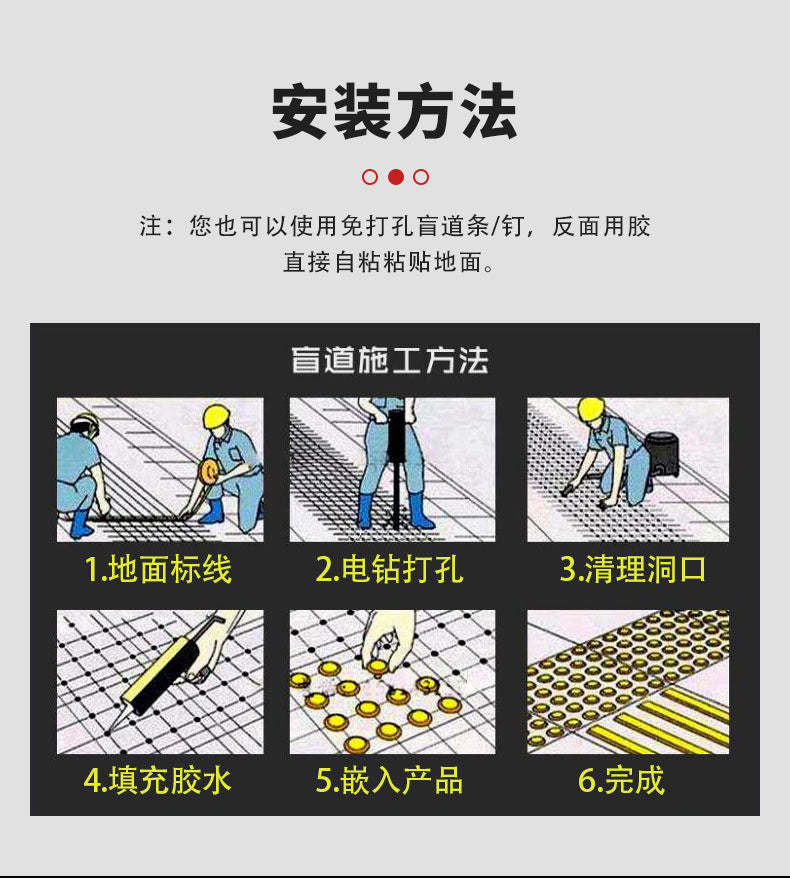 安装方法

注：您也可以使用免打孔盲道条/钉，反面用胶直接自粘粘贴地面。

盲道施工方法

1.地面标线

2.电钻打孔

3.清理洞口

4.填充胶水

5.嵌入产品

6.完成