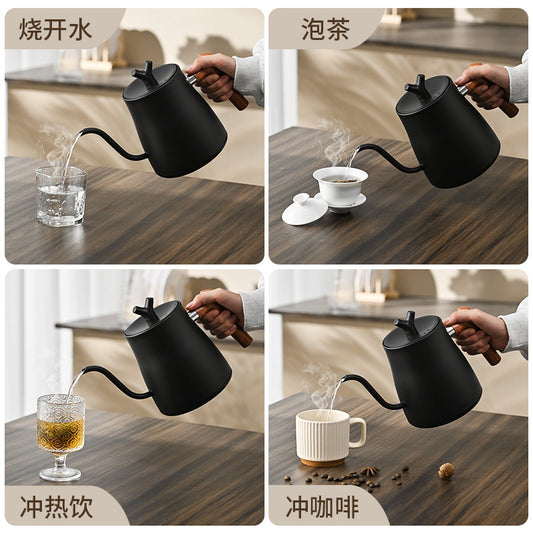 烧开水

泡茶

冲热饮

冲咖啡