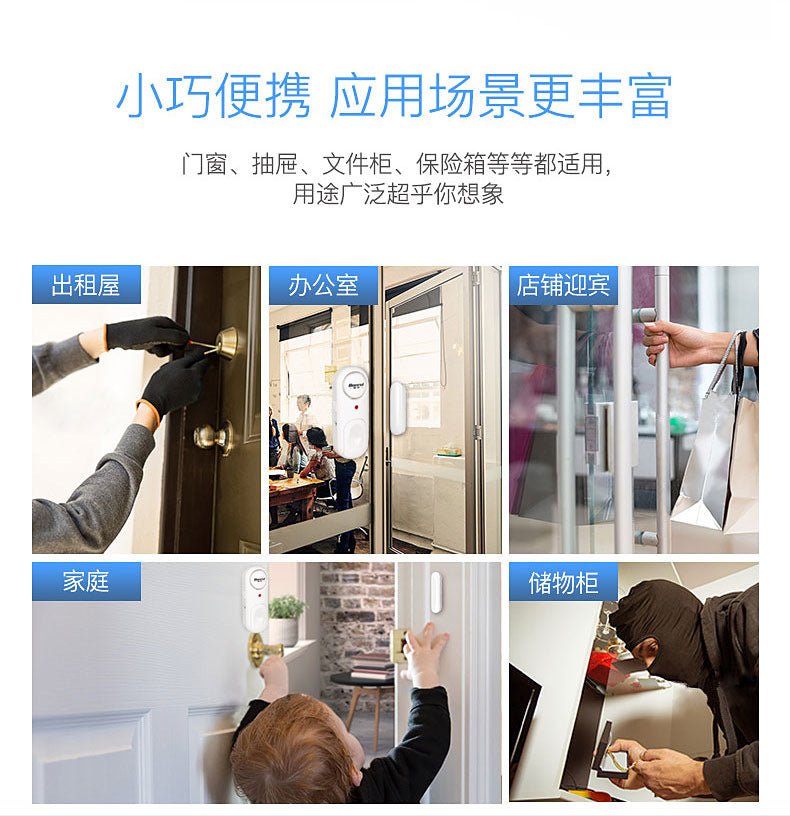 小巧便携 应用场景更丰富

门窗、抽屉、文件柜、保险箱等等都适用，
用途广泛超乎你想象

出租屋

办公室

店铺迎宾

家庭

储物柜