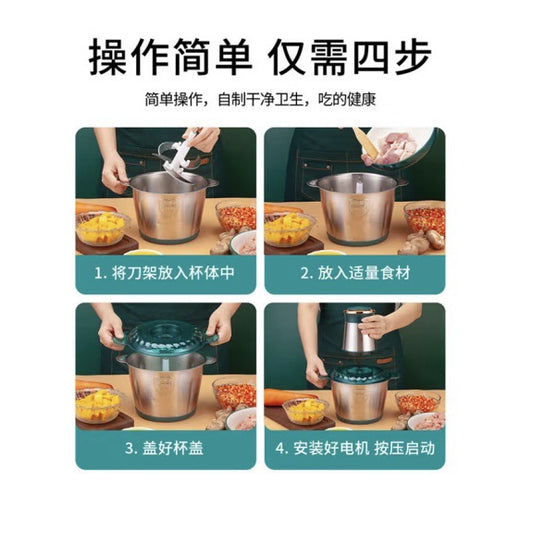 操作简单 仅需四步

简单操作，自制干净卫生，吃的健康

1. 将刀架放入杯体中

2. 放入适量食材

3. 盖好杯盖

4. 安装好电机 按压启动