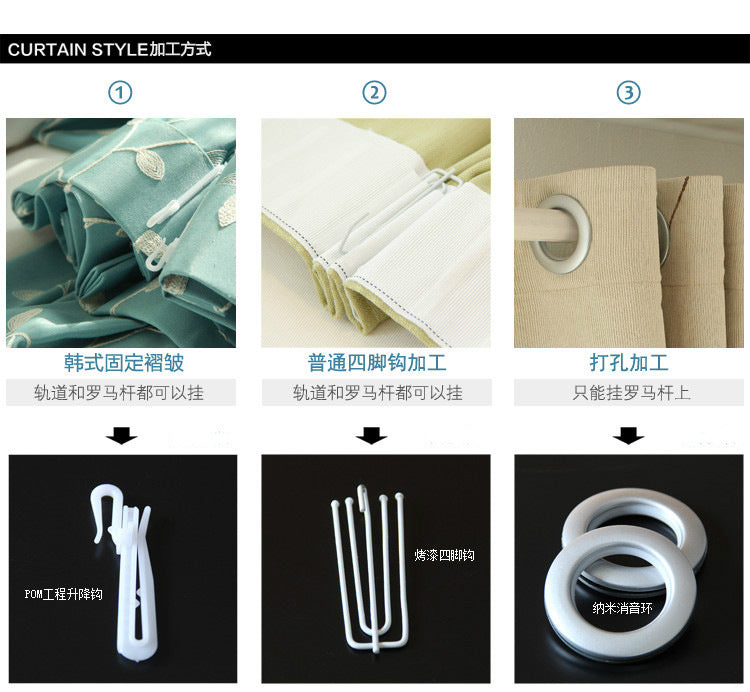 CURTAIN STYLE加工方式

①

韩式固定褶皱

轨道和罗马杆都可以挂

POM工程升降钩

②

普通四脚钩加工

轨道和罗马杆都可以挂

烤漆四脚钩

③

打孔加工

只能挂罗马杆上

纳米消音环